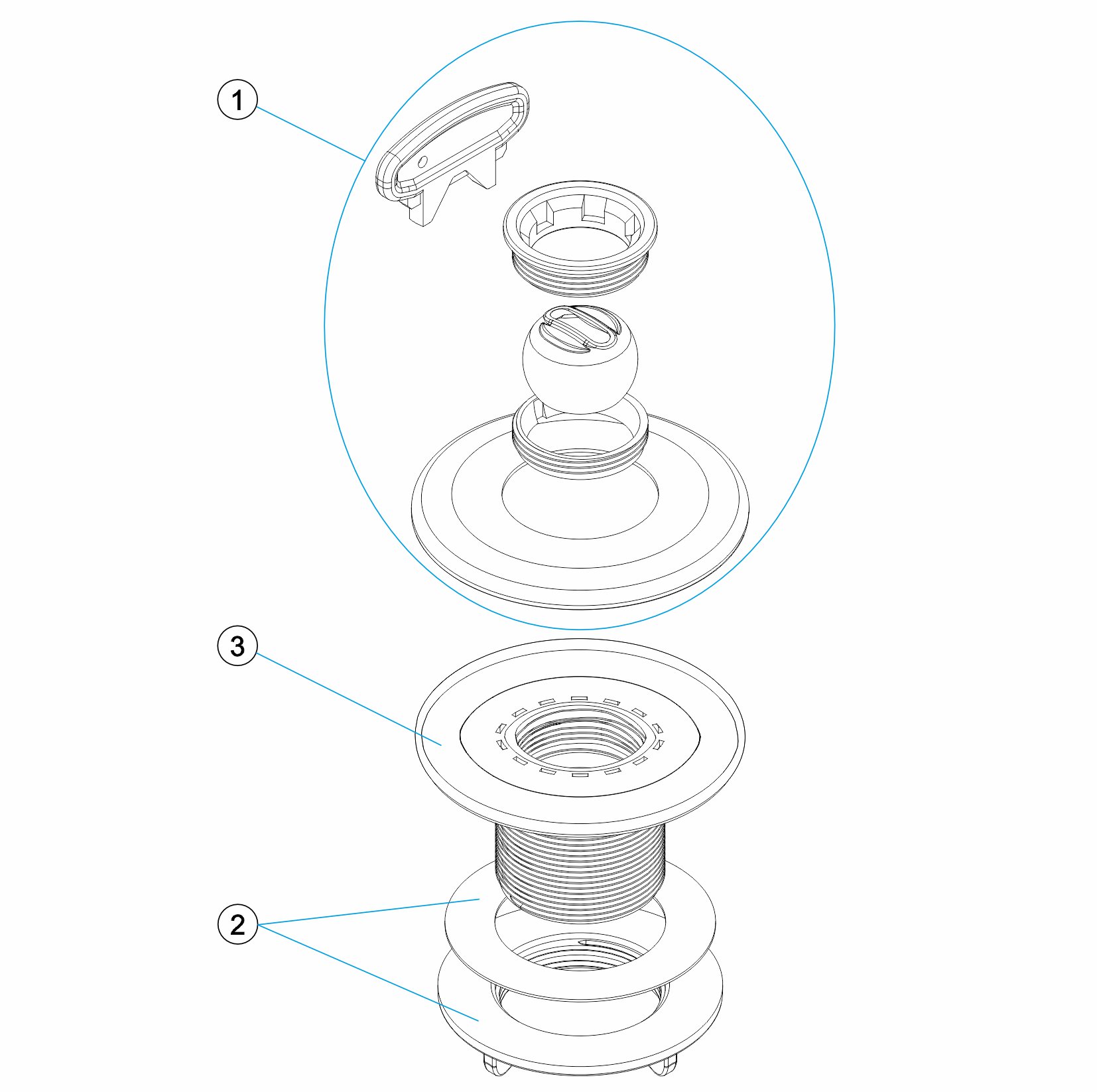 1
3
2