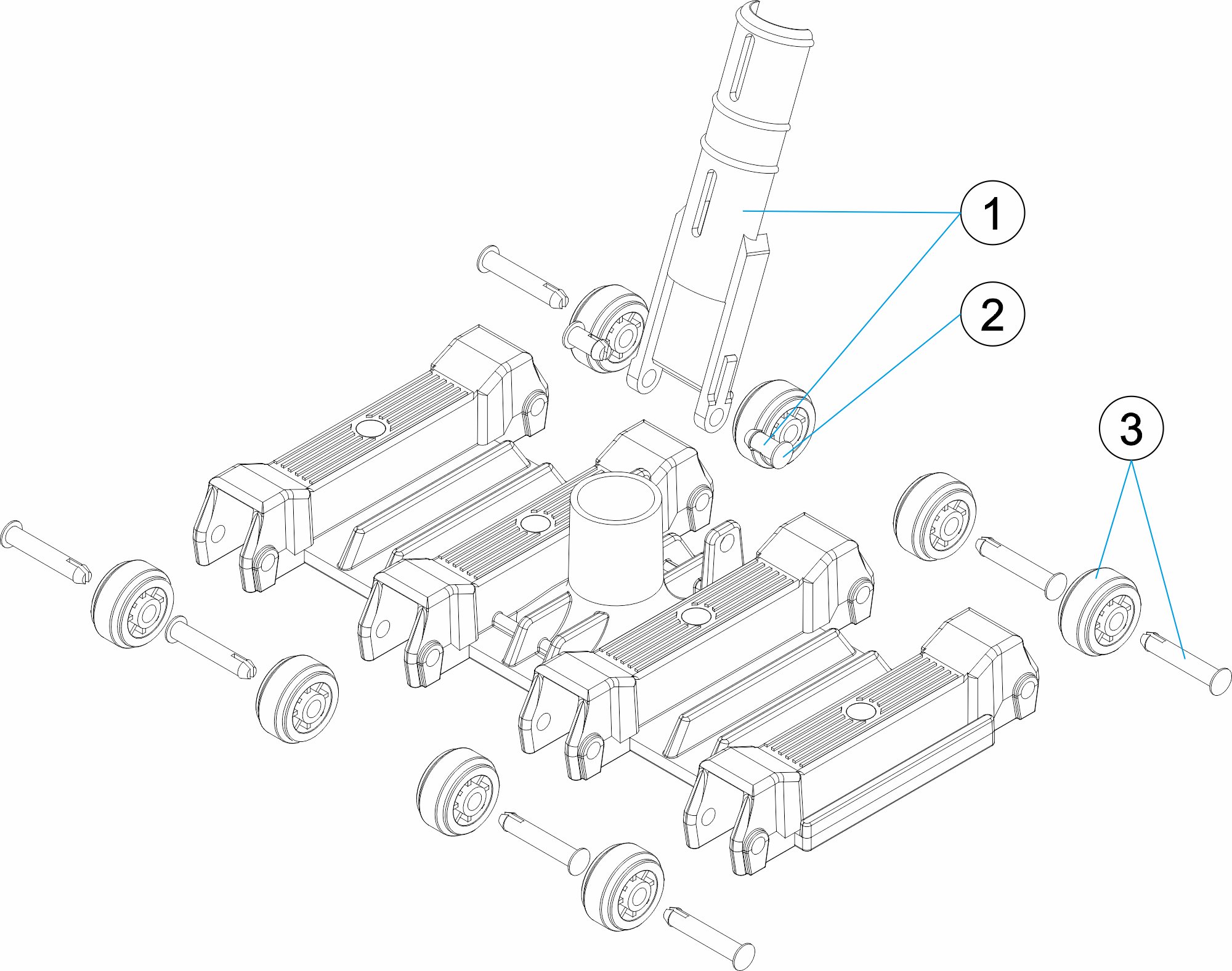 1
2
3