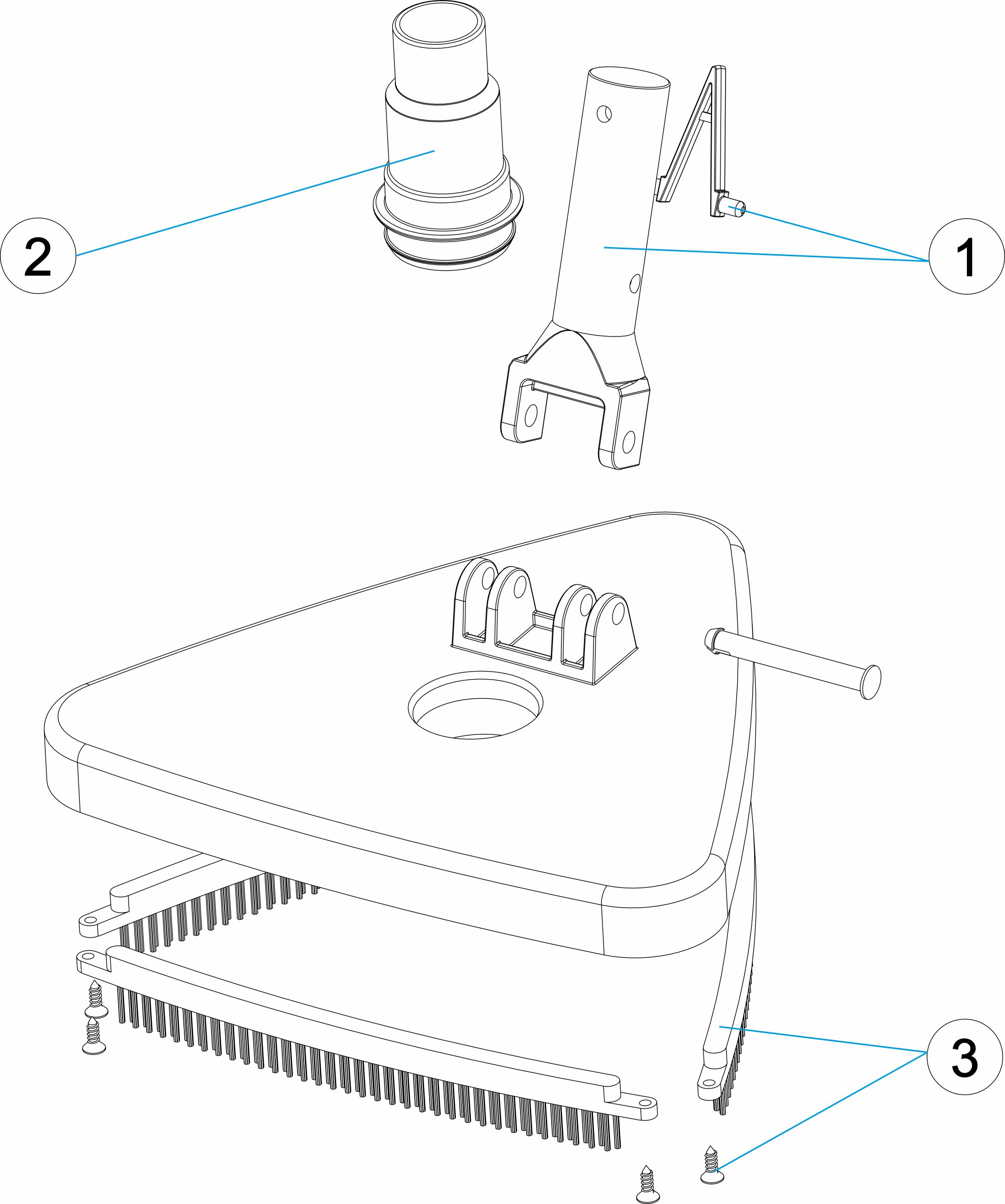 2
1
3