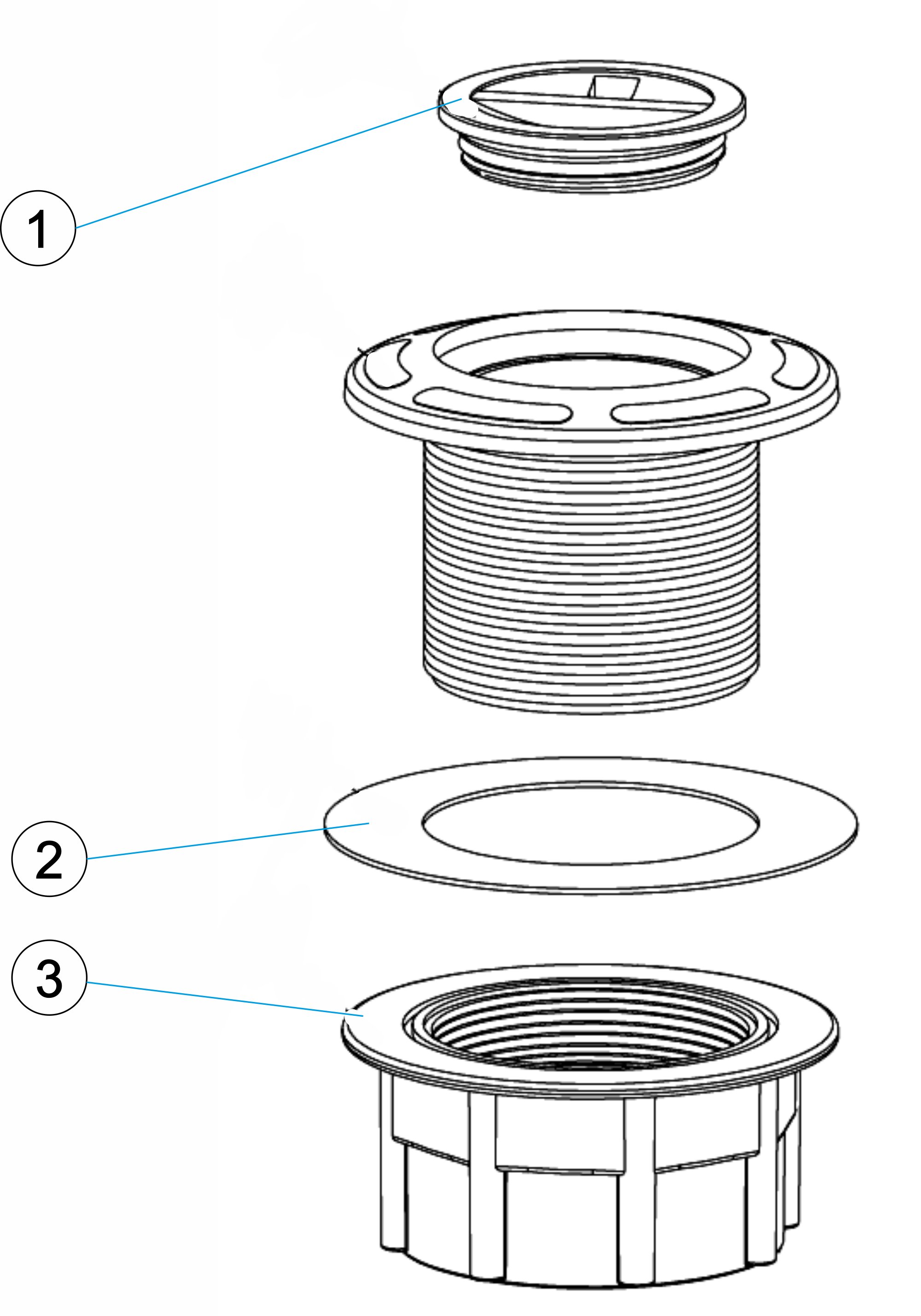 1

2

3