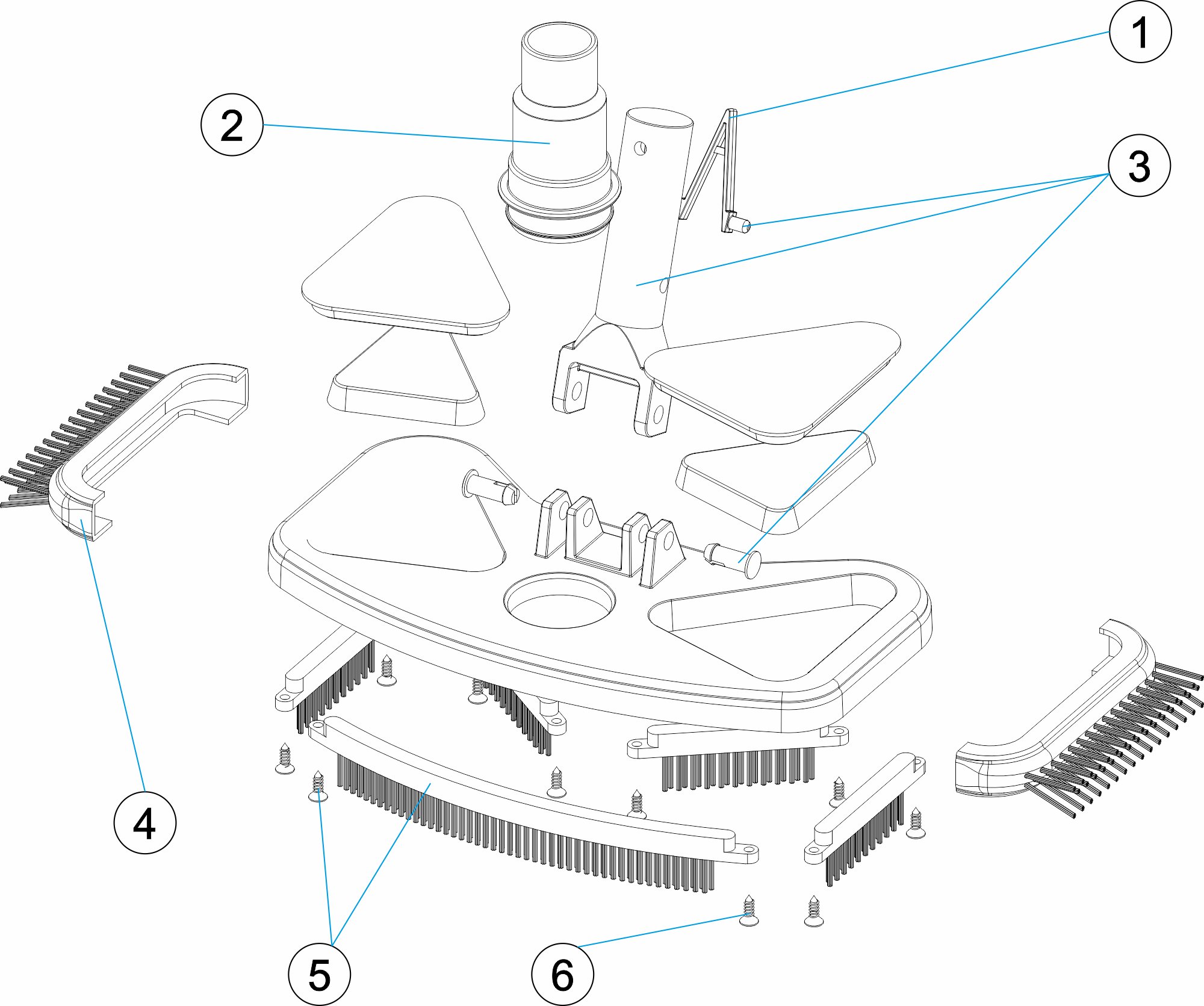 1
2
3
4
5
6