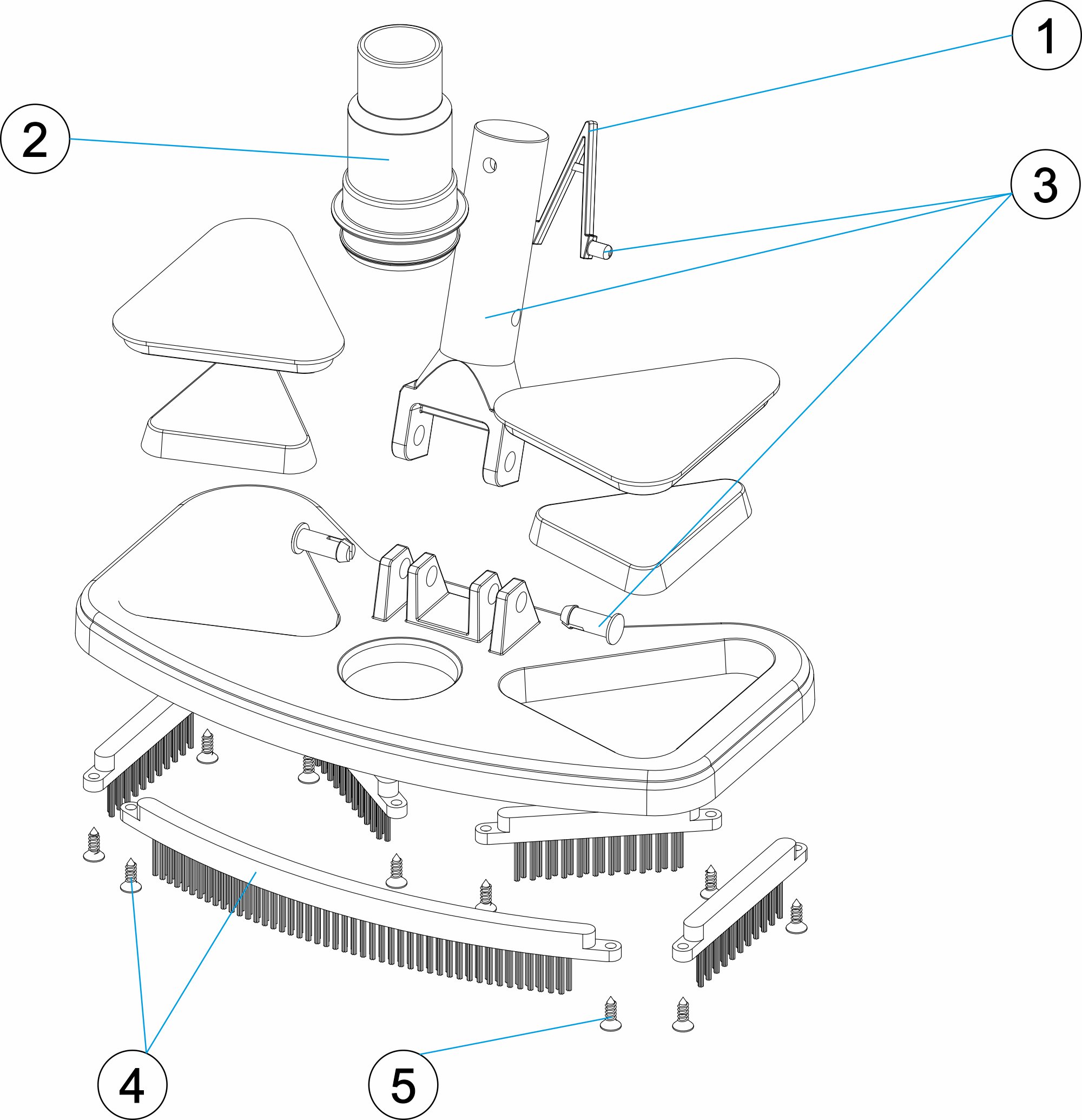 1
2
3
4
5