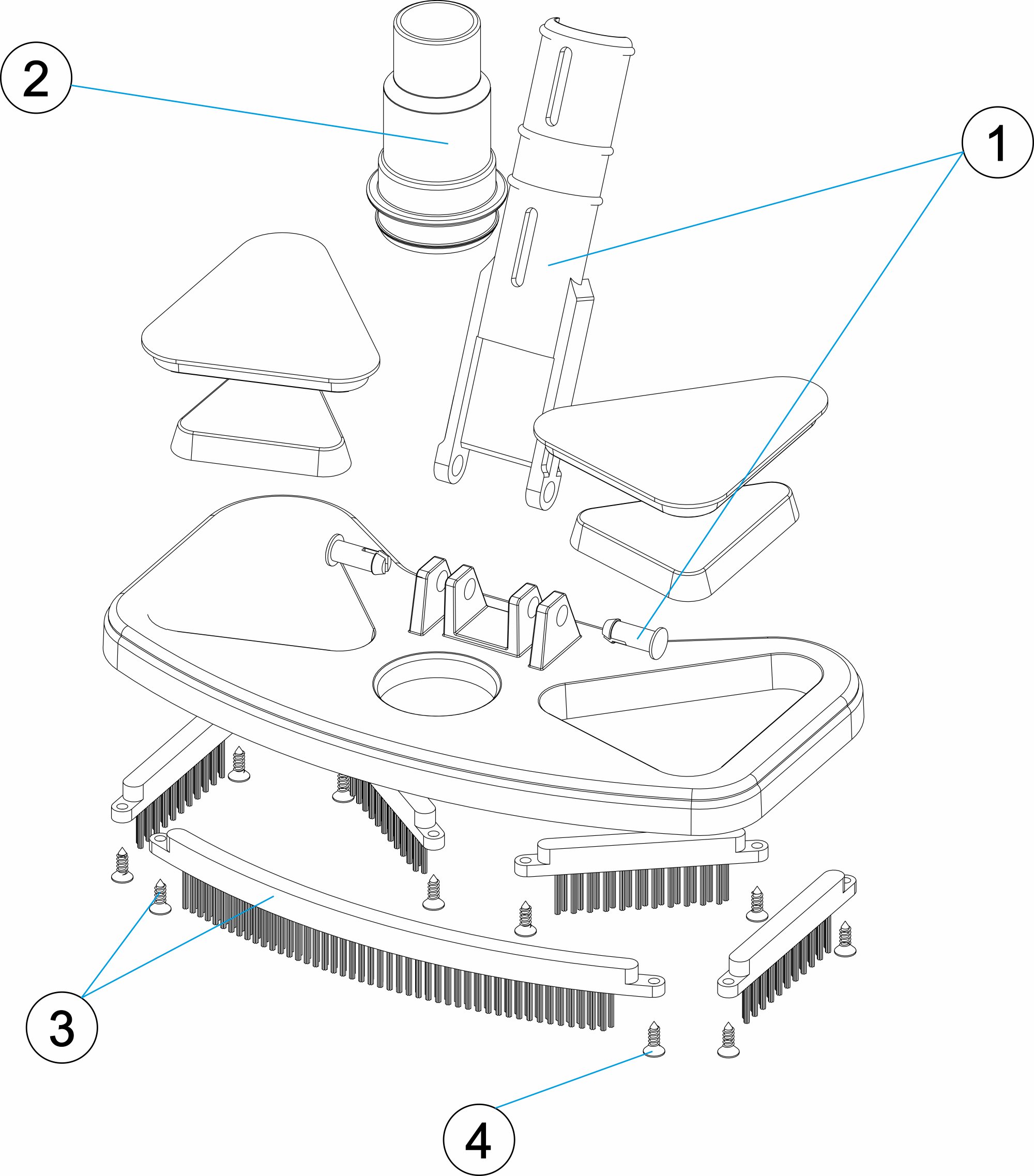 2
1
3
4