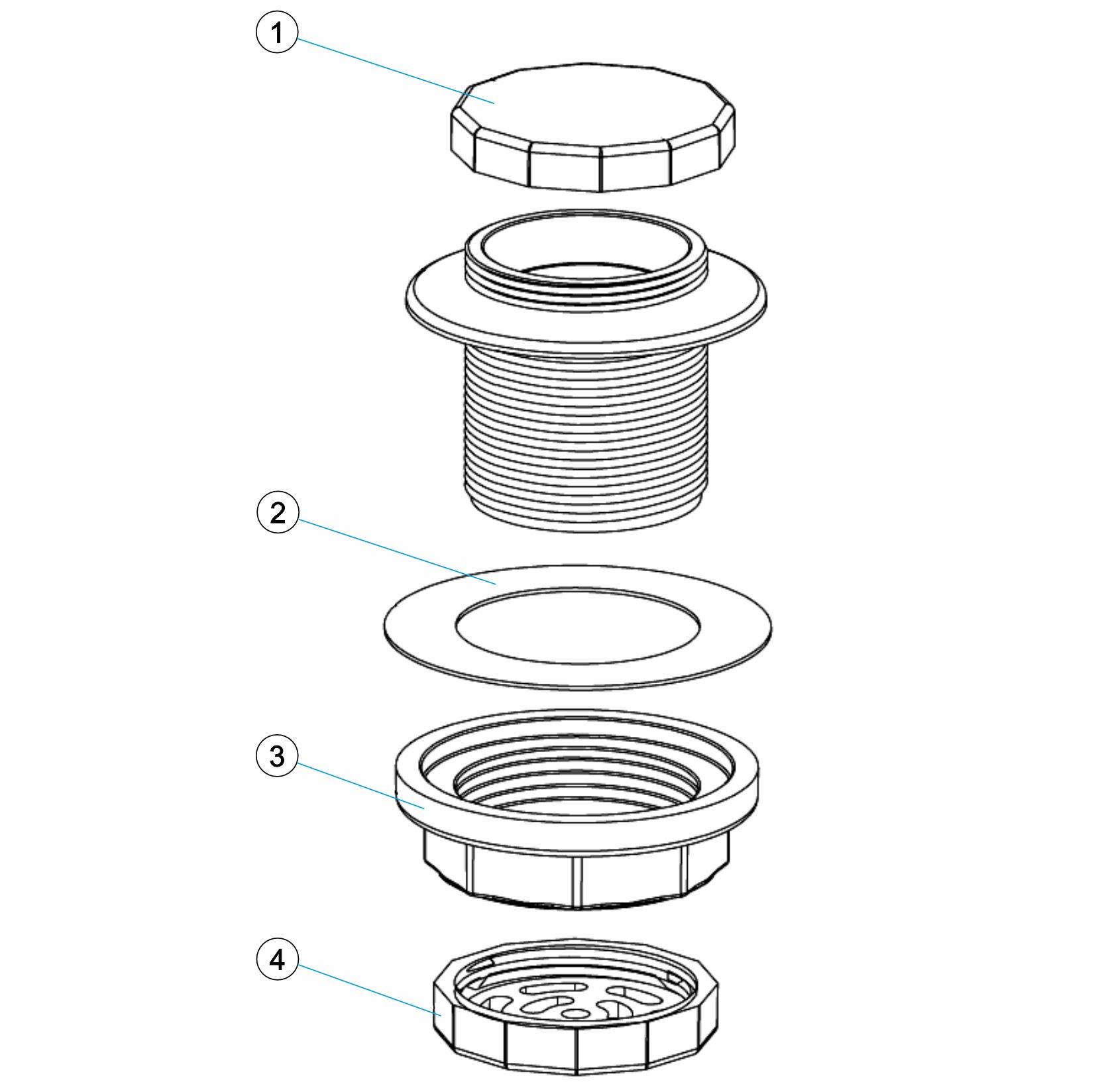 1
2
3
4