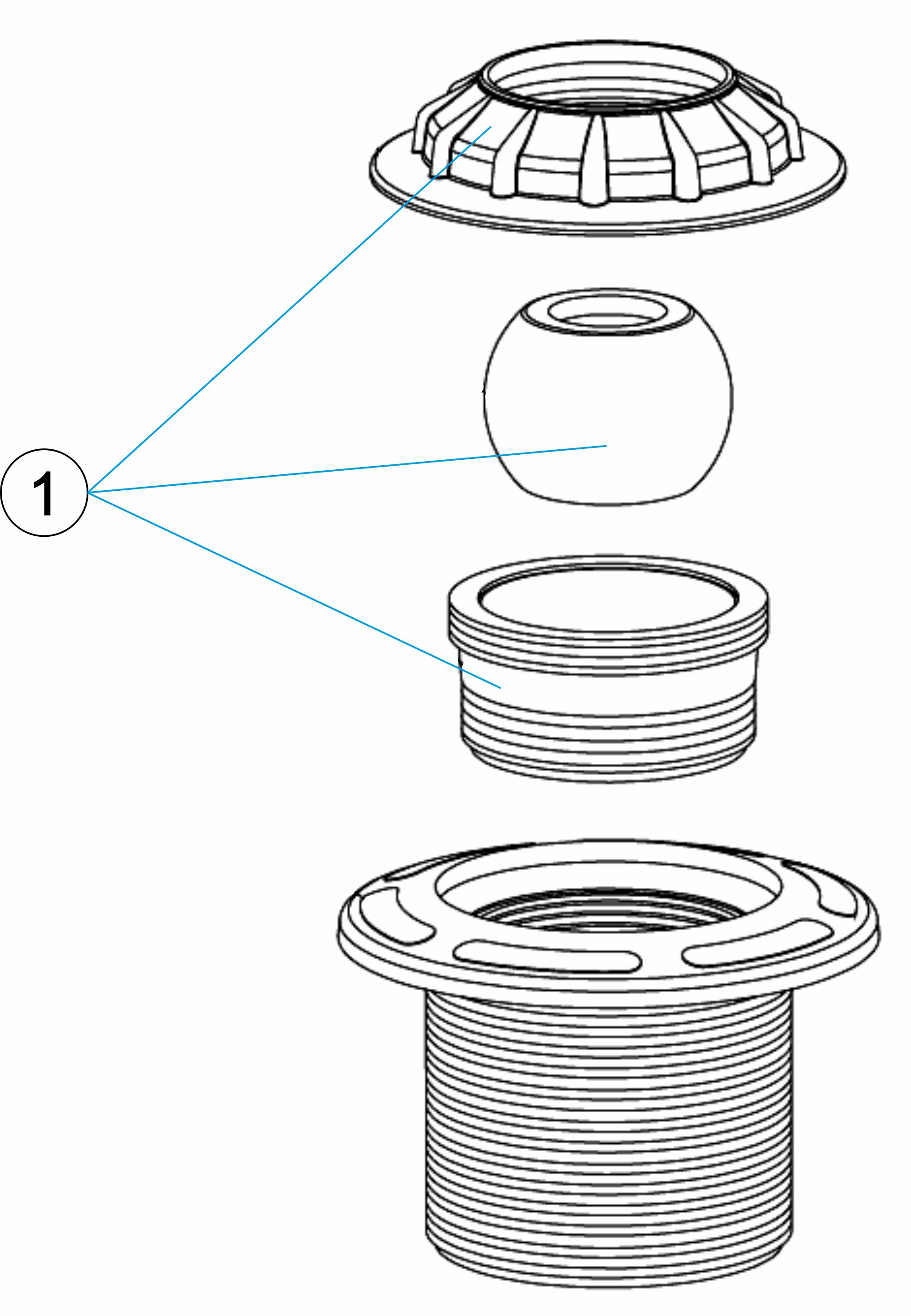 1