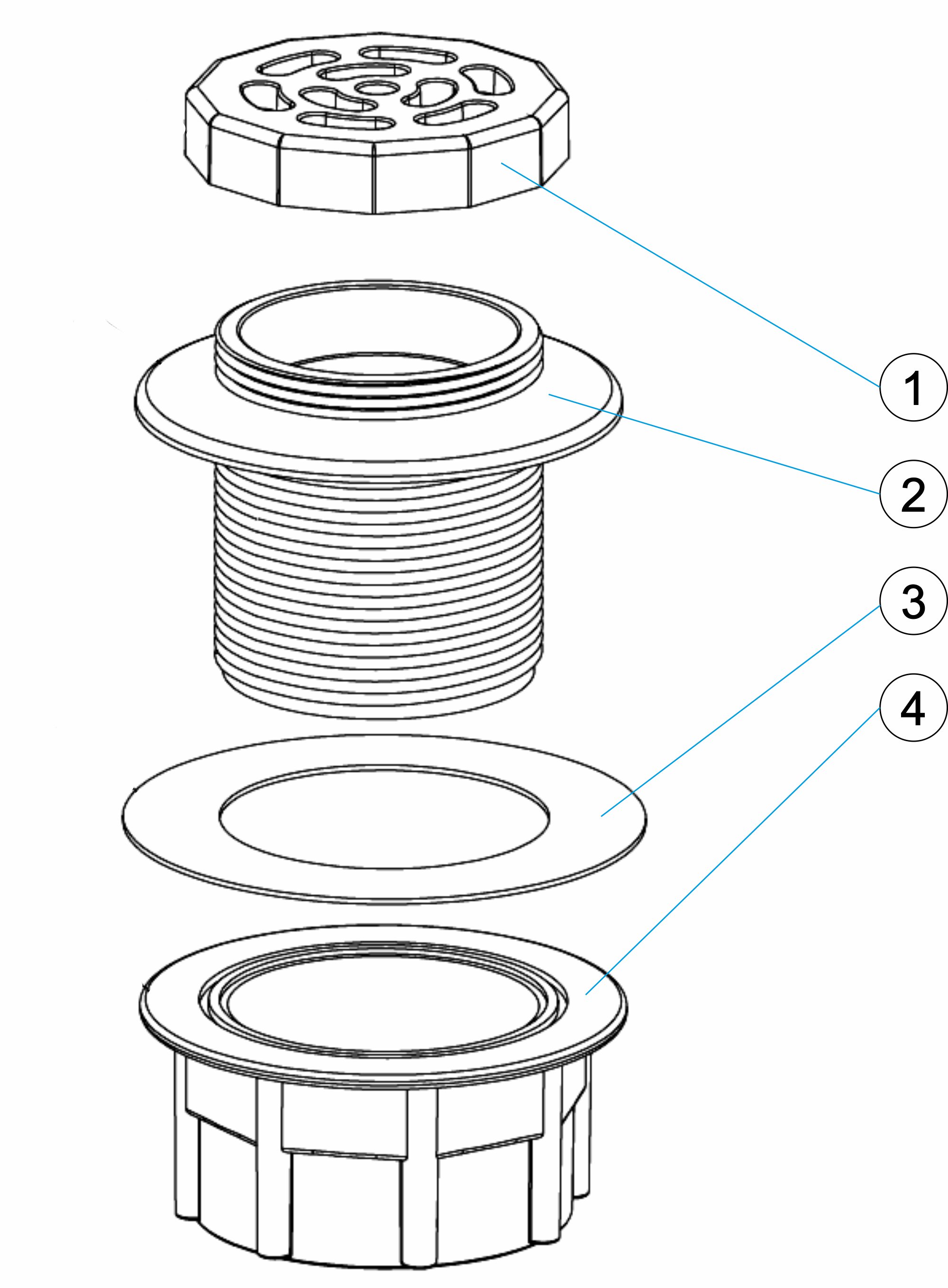 1
2
3
4