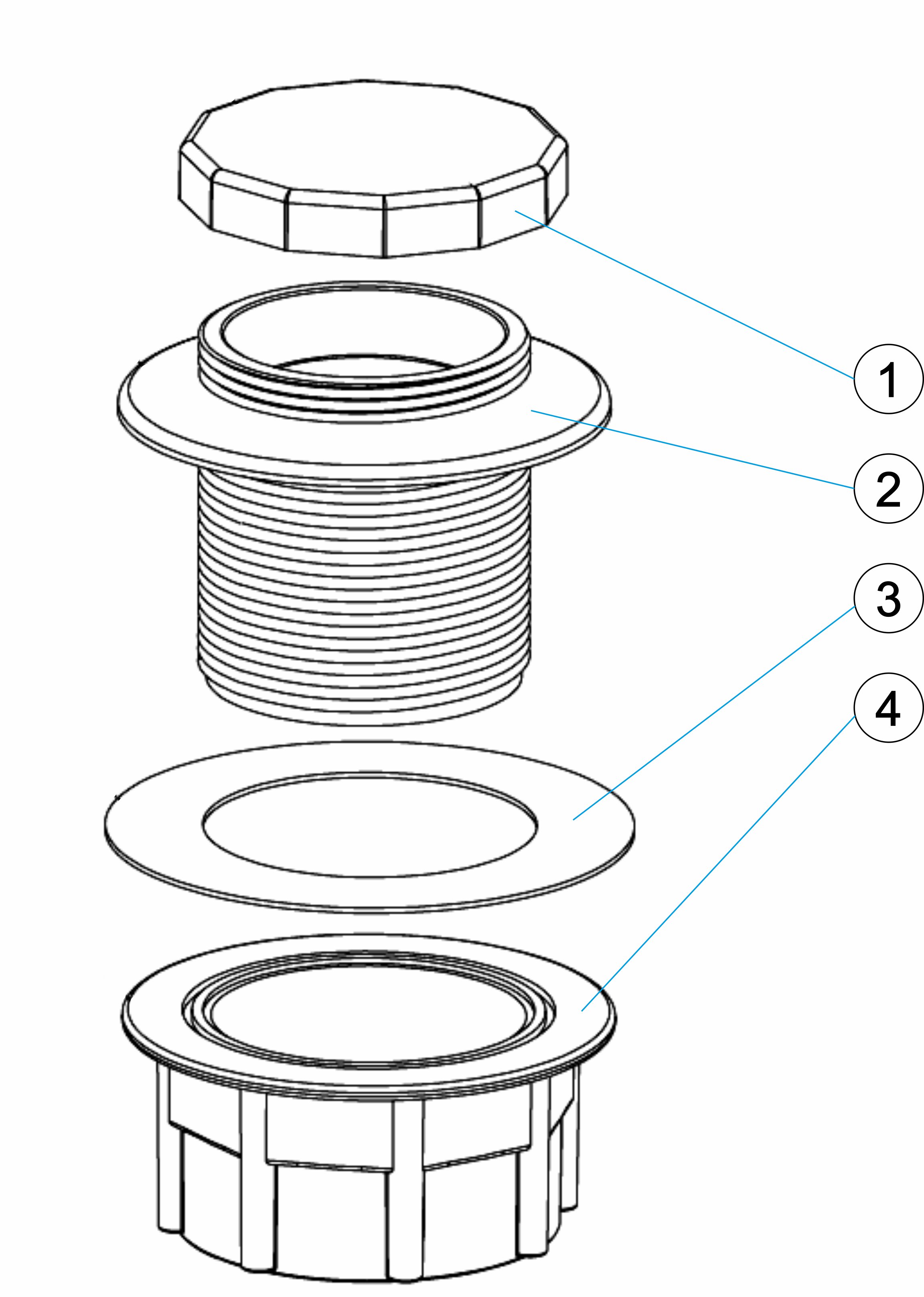 1
2
3
4