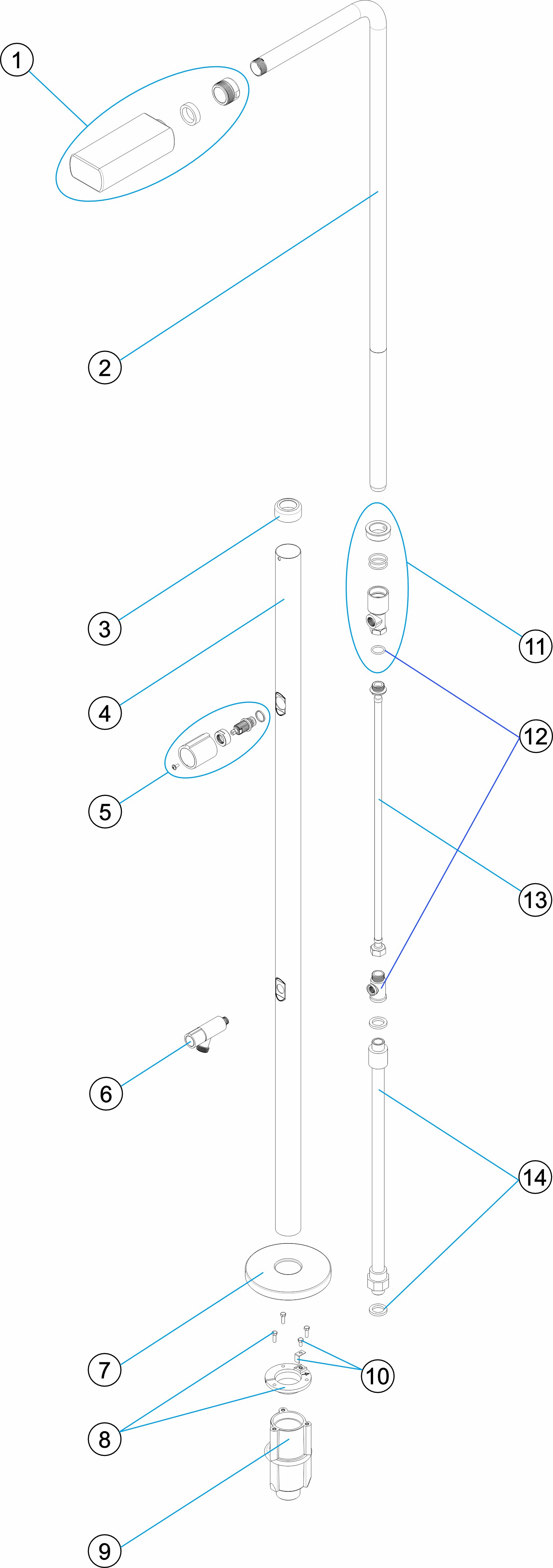 1
2
3
4
5
6
7
8
9
10
11
12
13
14