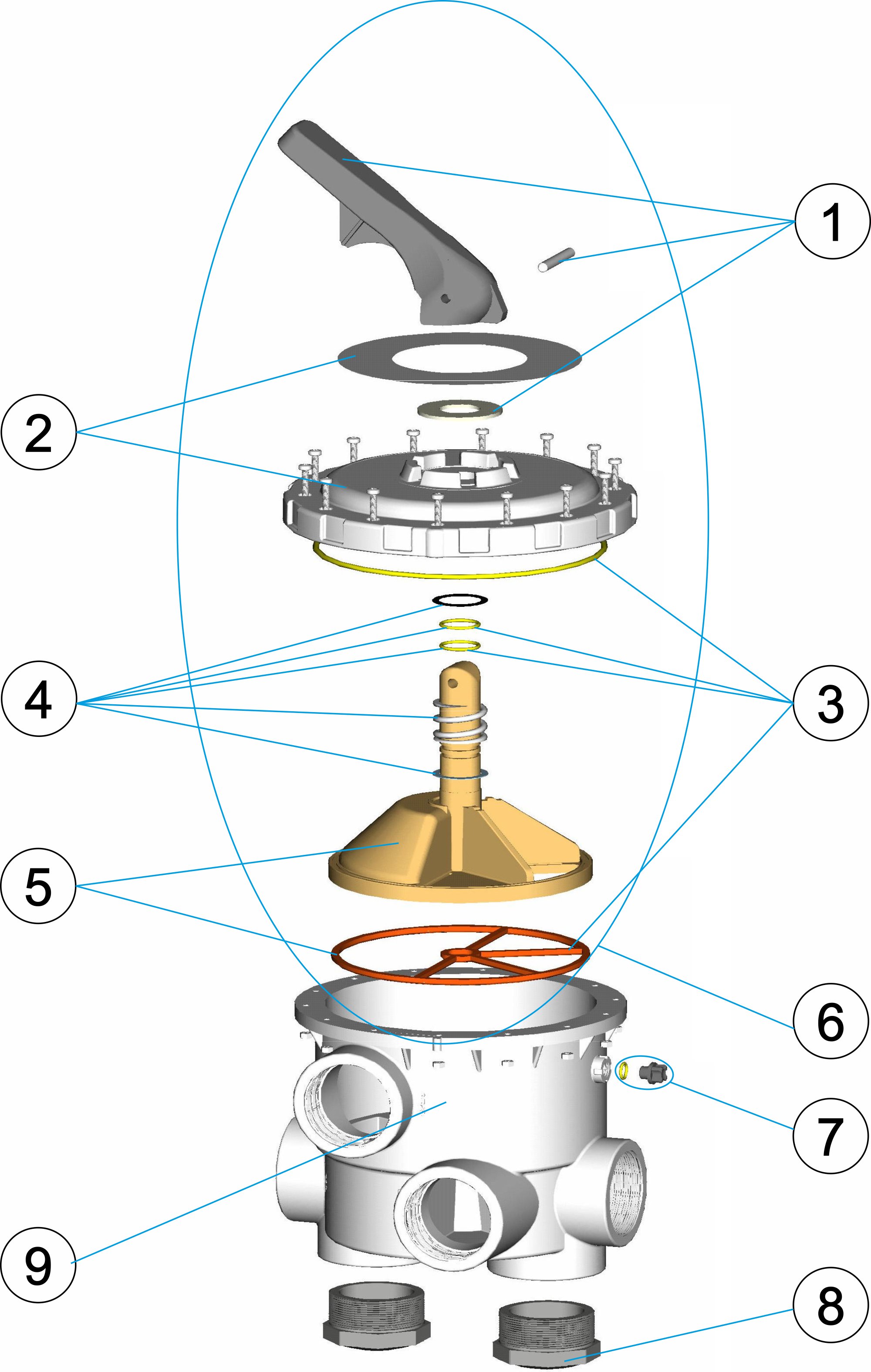 1
2
4
3
5
6
7
9
8