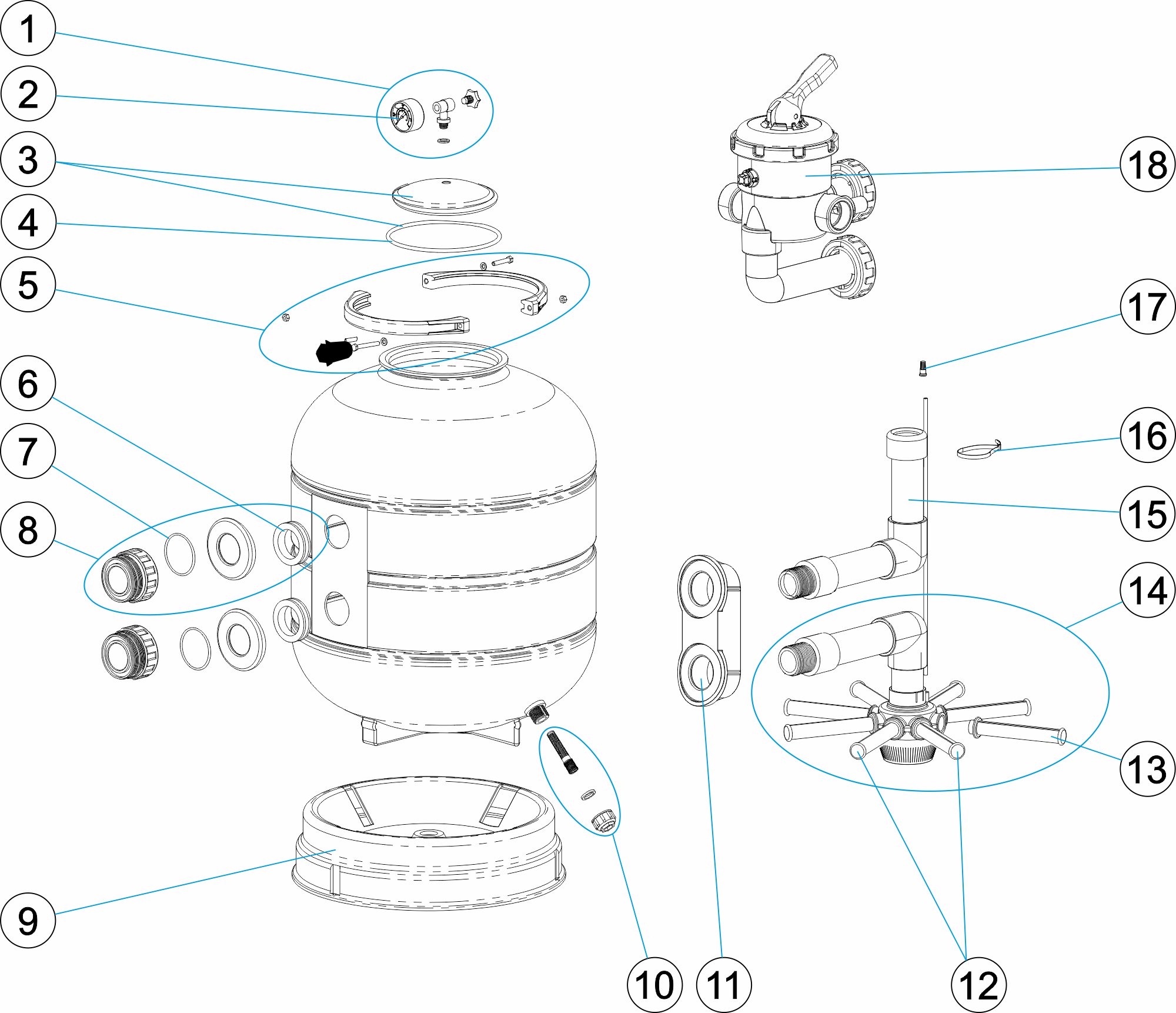 1
2
3
4
5
6
7
8
9
10
11
12
13
14
15
16
17
18