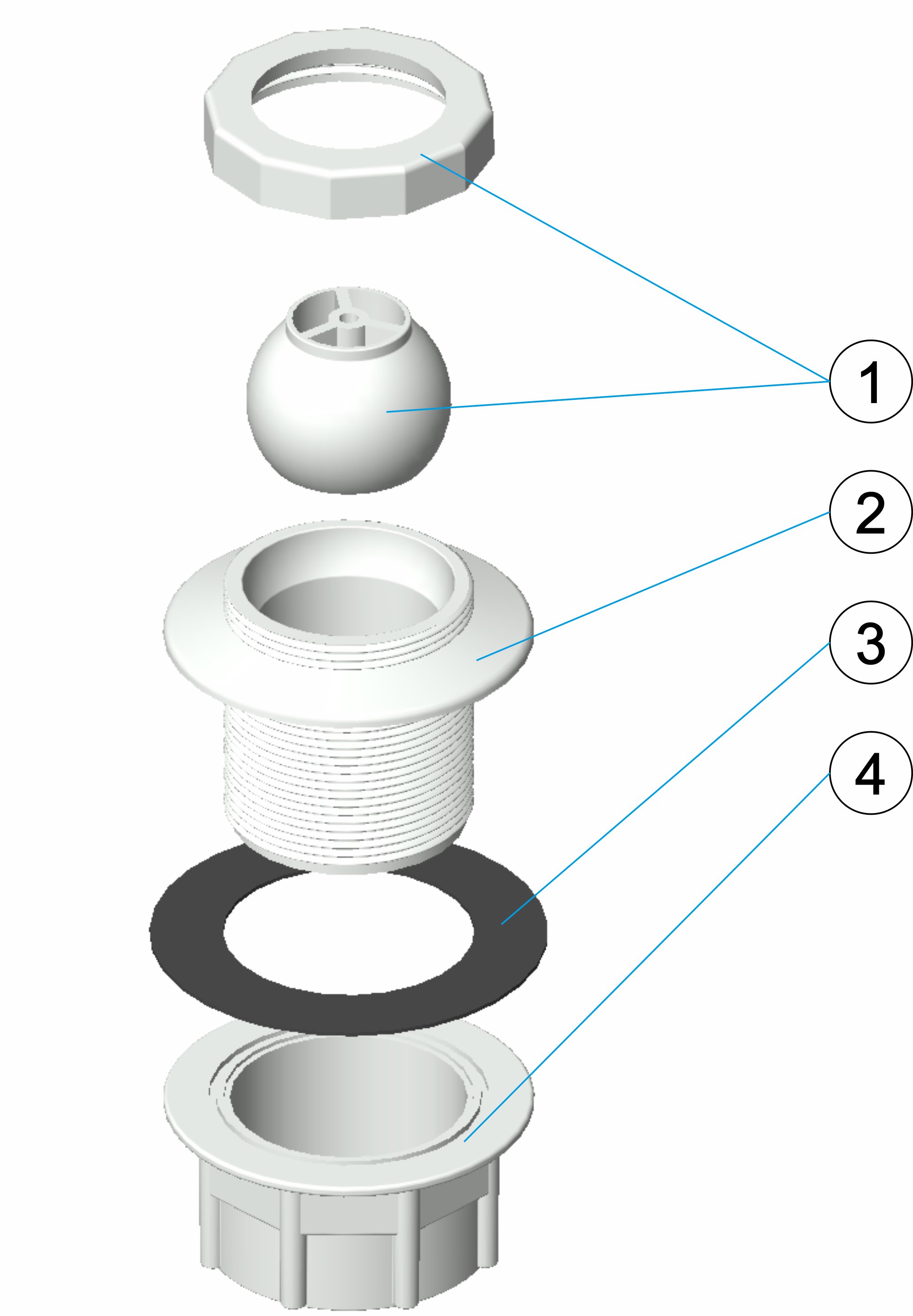 1
2
3
4