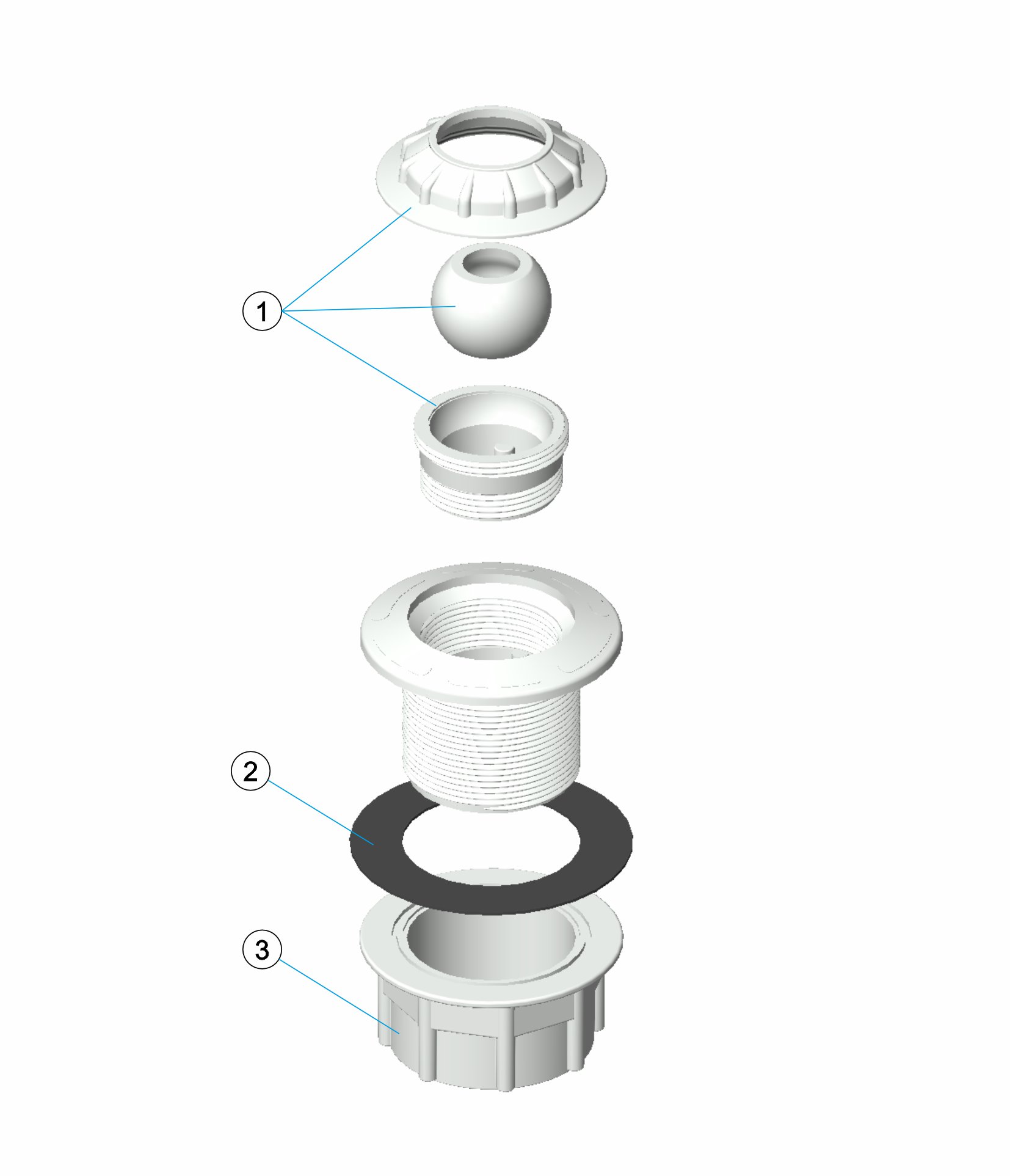 1

2

3