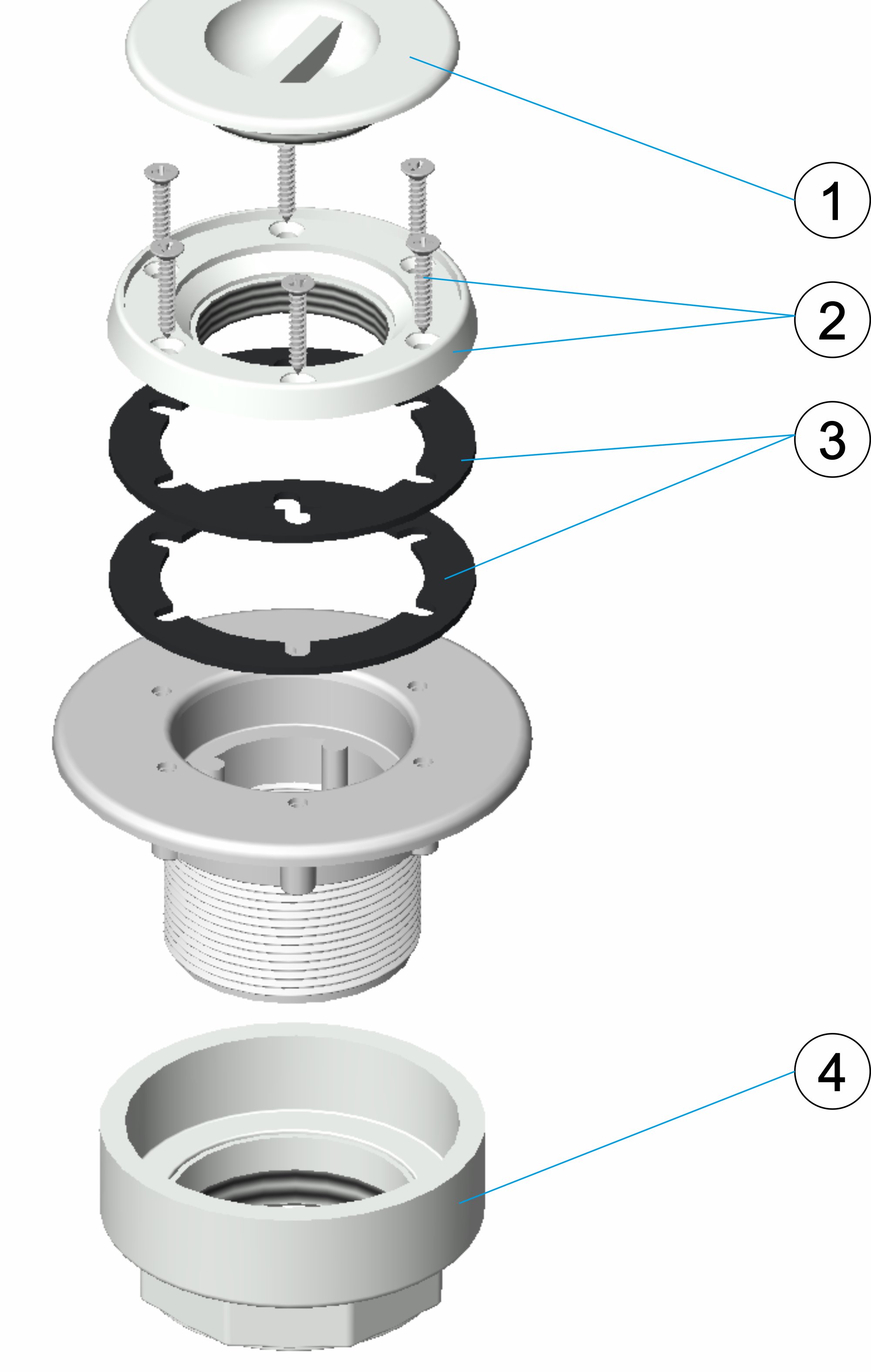 1
2
3
4