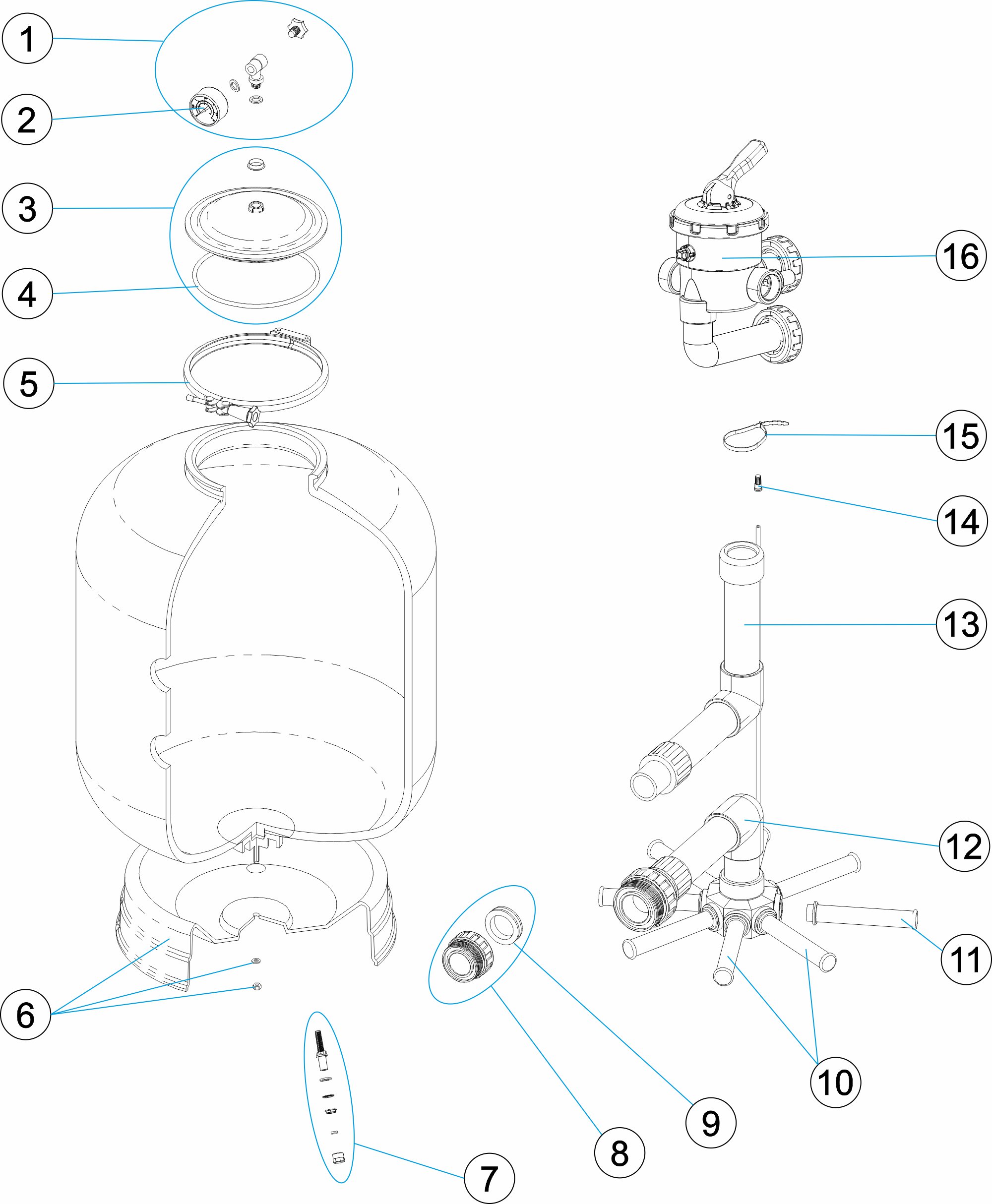 1
2
3
4
5
6
7
8
9
10
11
12
13
14
15
16