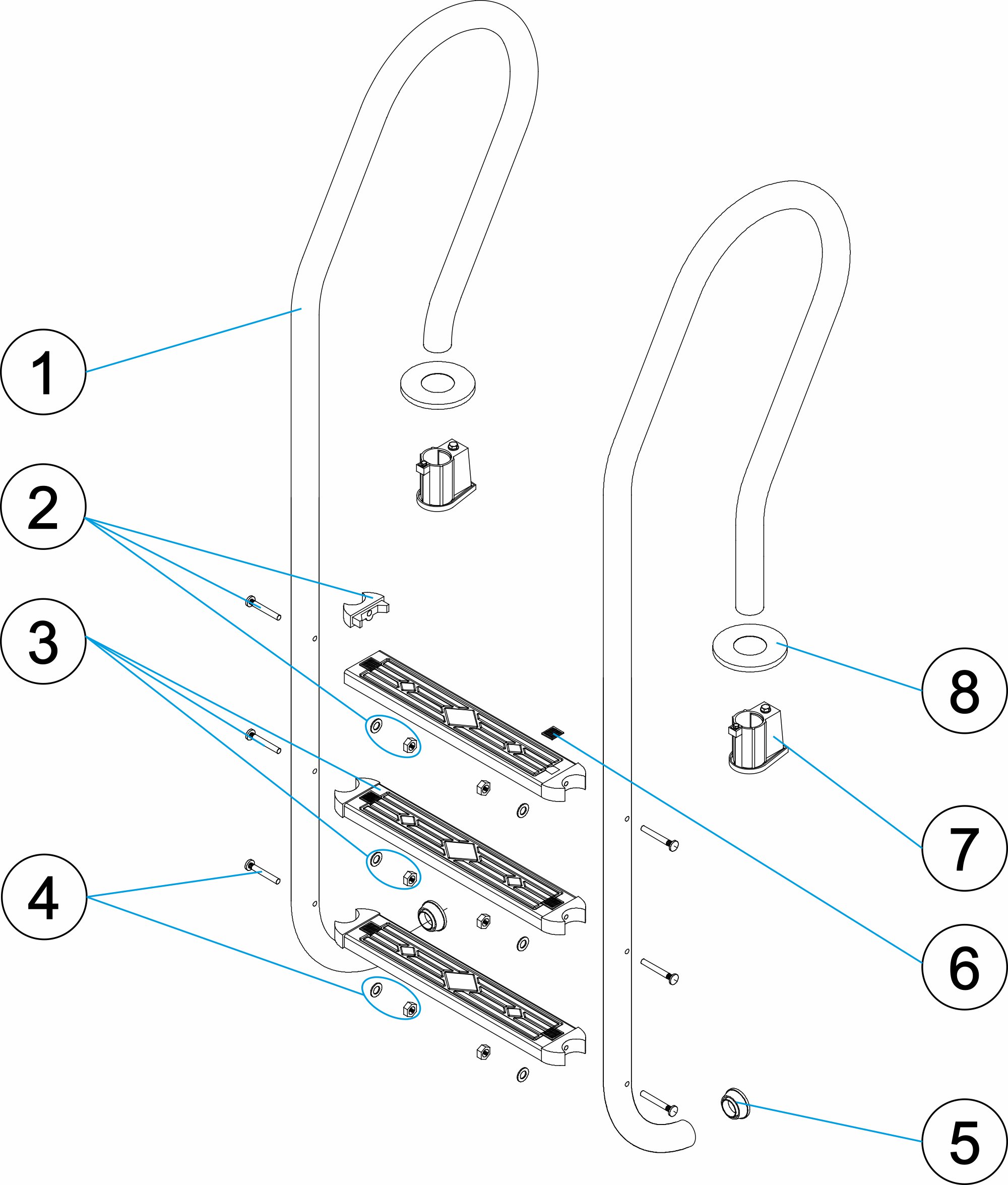 1
2
3
4
8
7
6
5