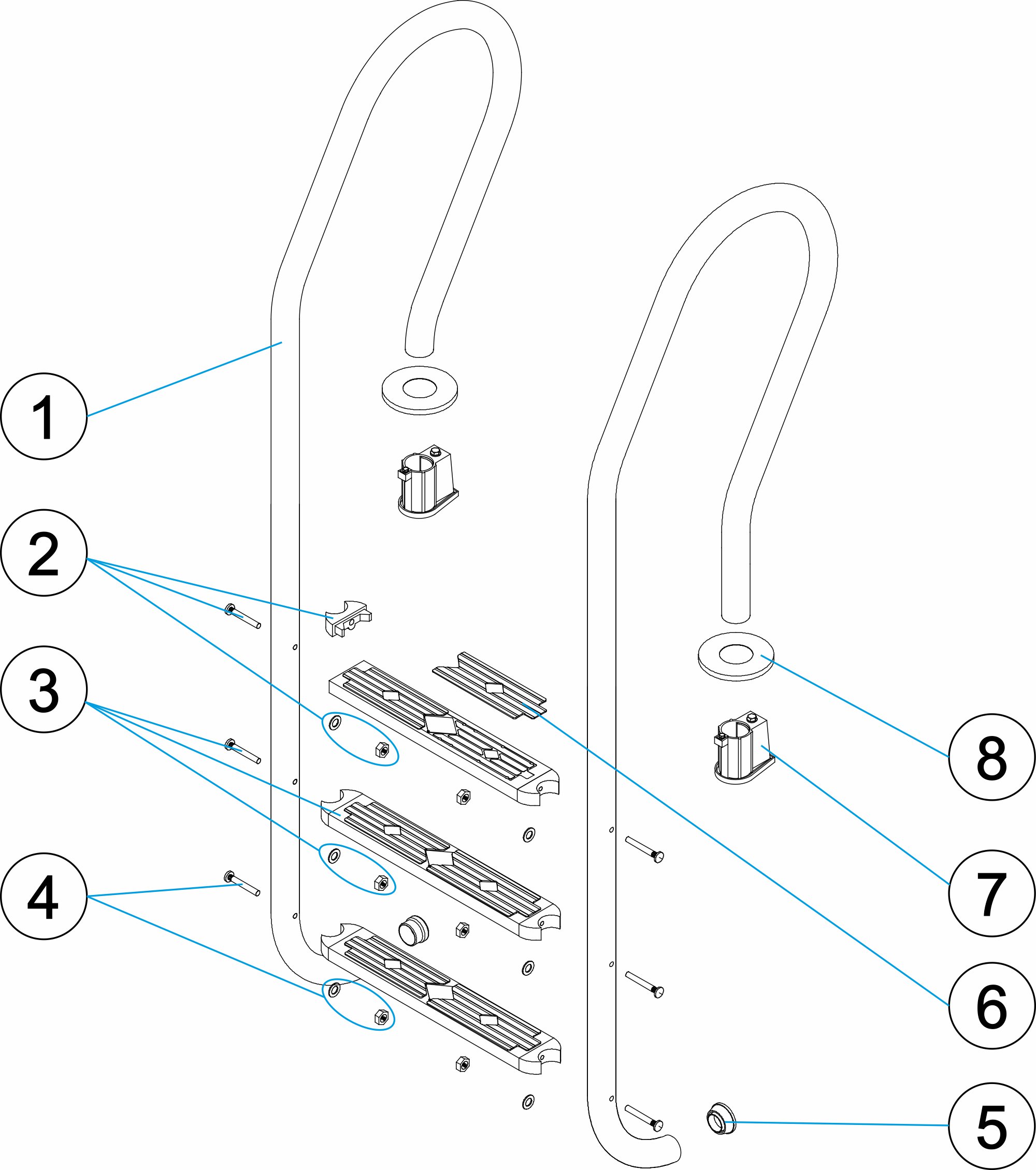 1
2
3
4
8
7
6
5