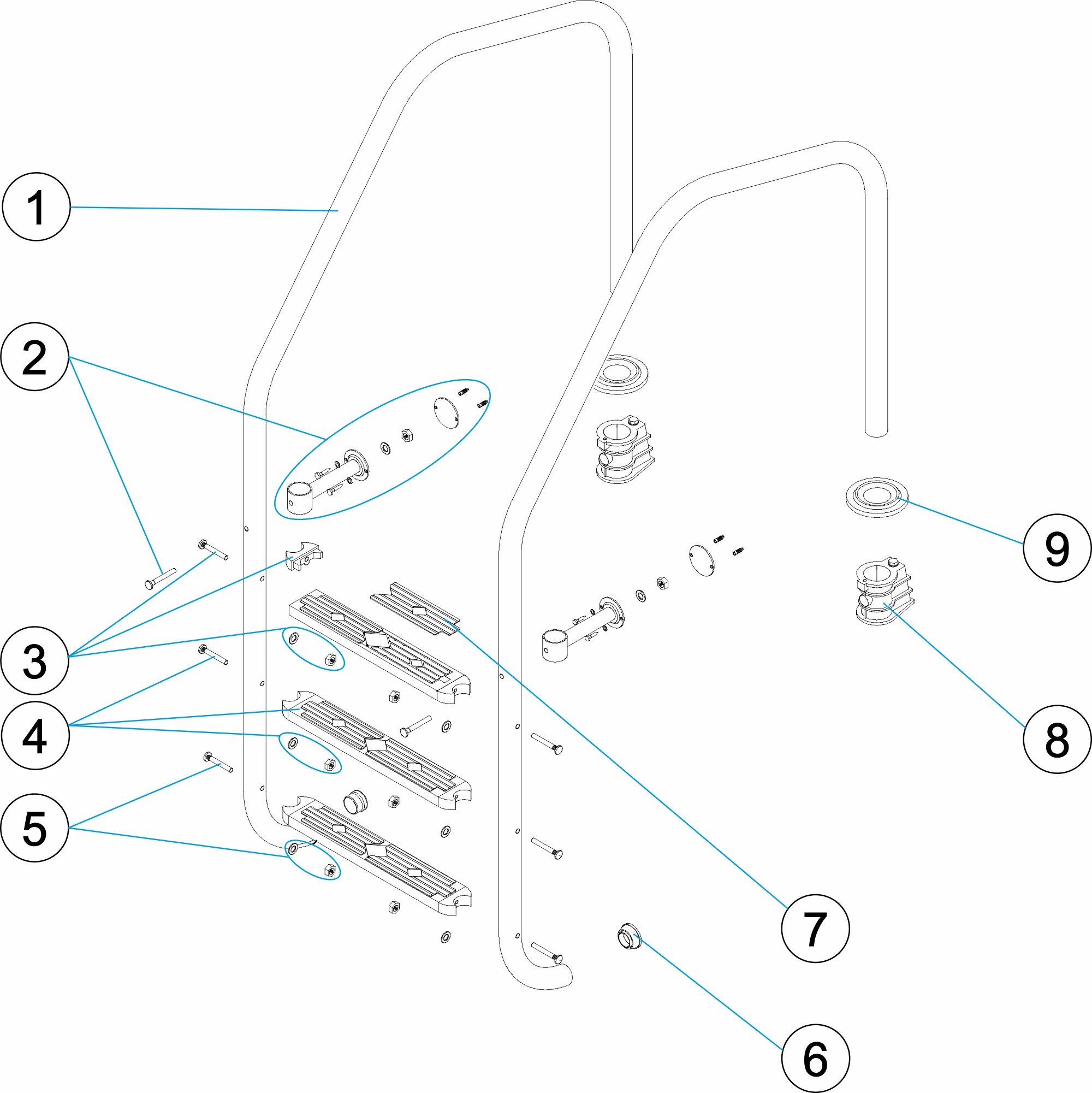 1
2
3
4
5
9
8
7
6