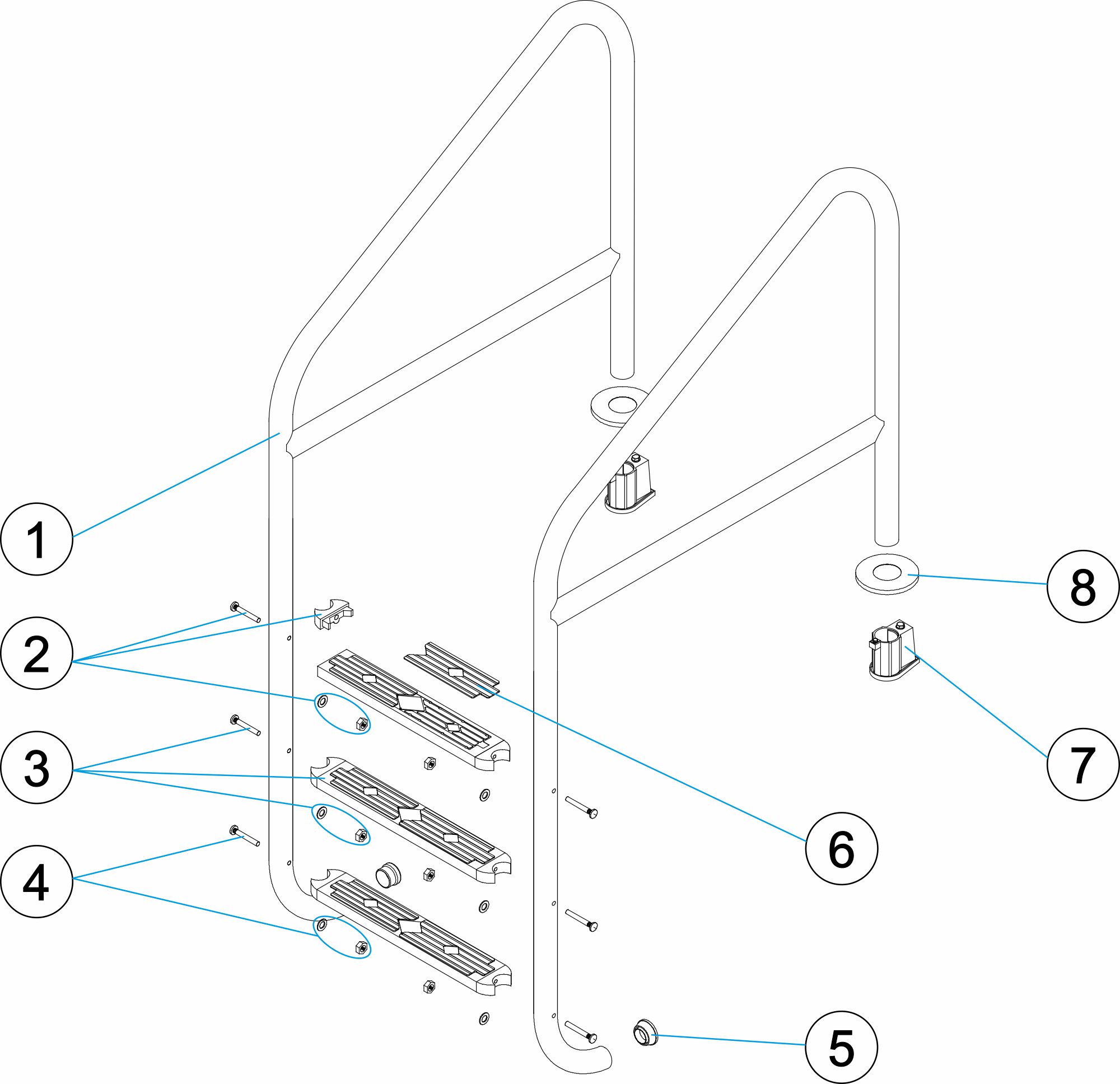 1
2
3
4
8
7
6
5