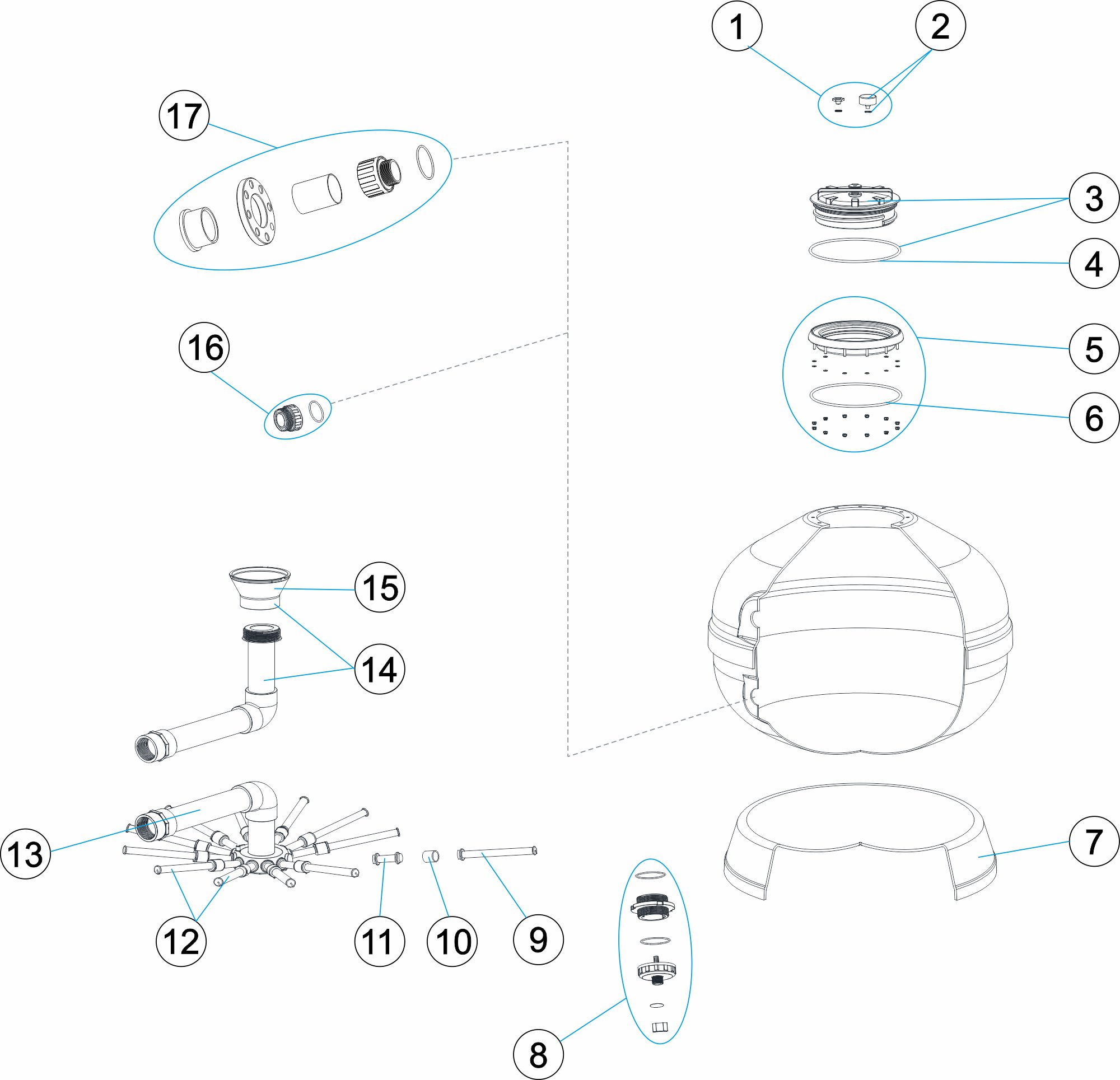 1
2
17
3
4
16
5
6
15
14
13
7
12
11
10
9
8