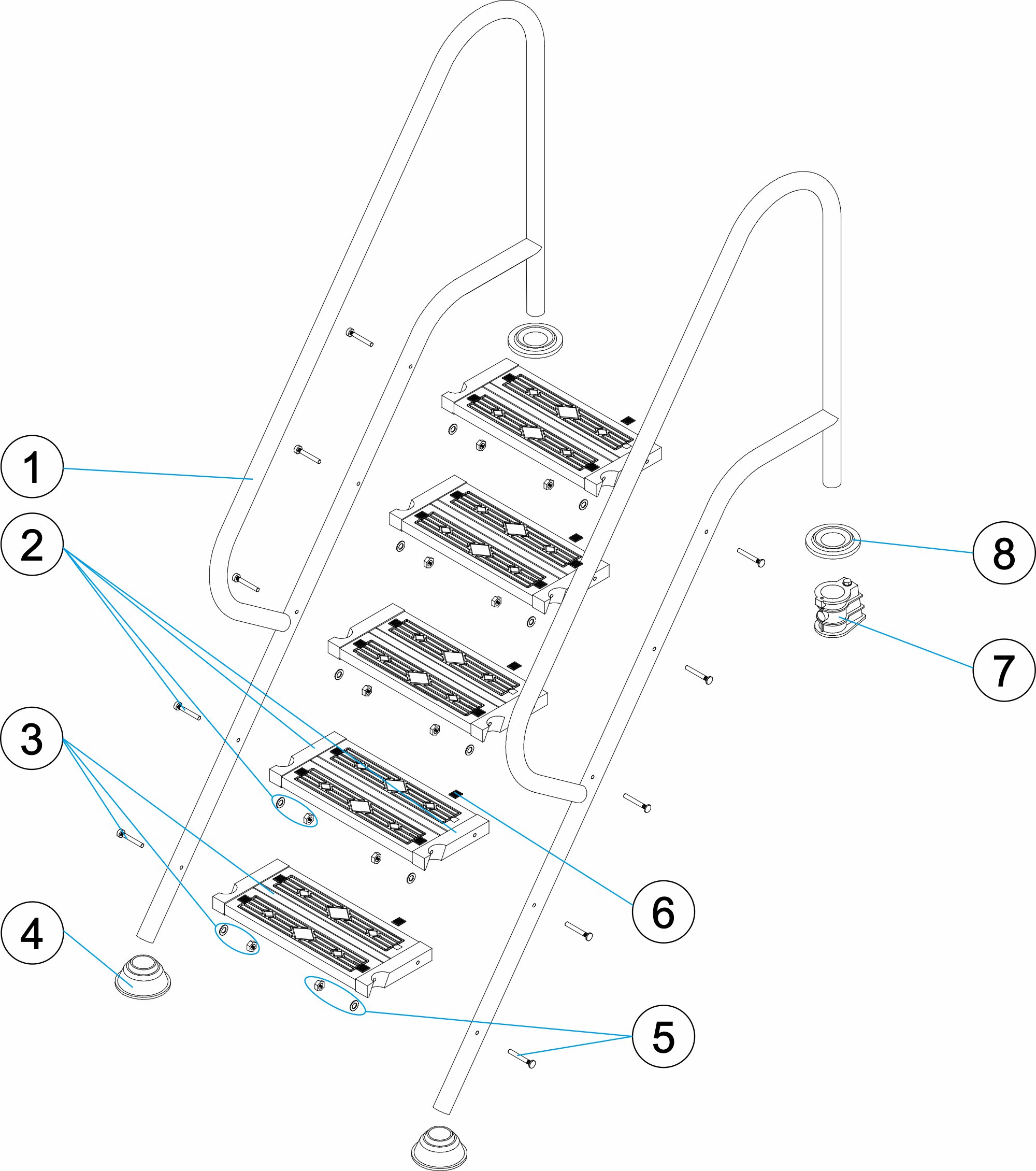 1
2
3
4
8
7
6
5