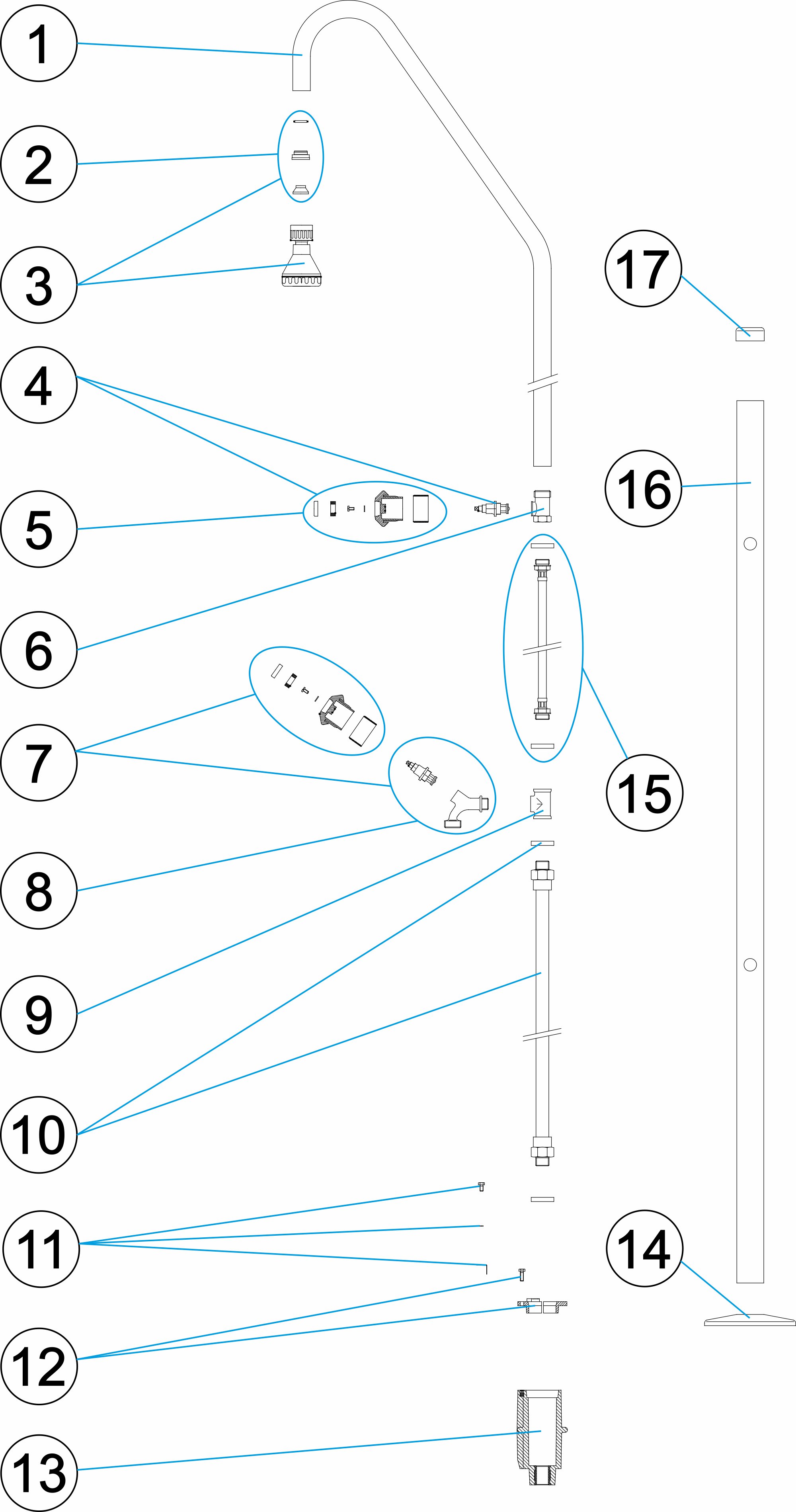 1
2
3
4
5
6
7
8
9
10
11
12
13
17
16
15
14