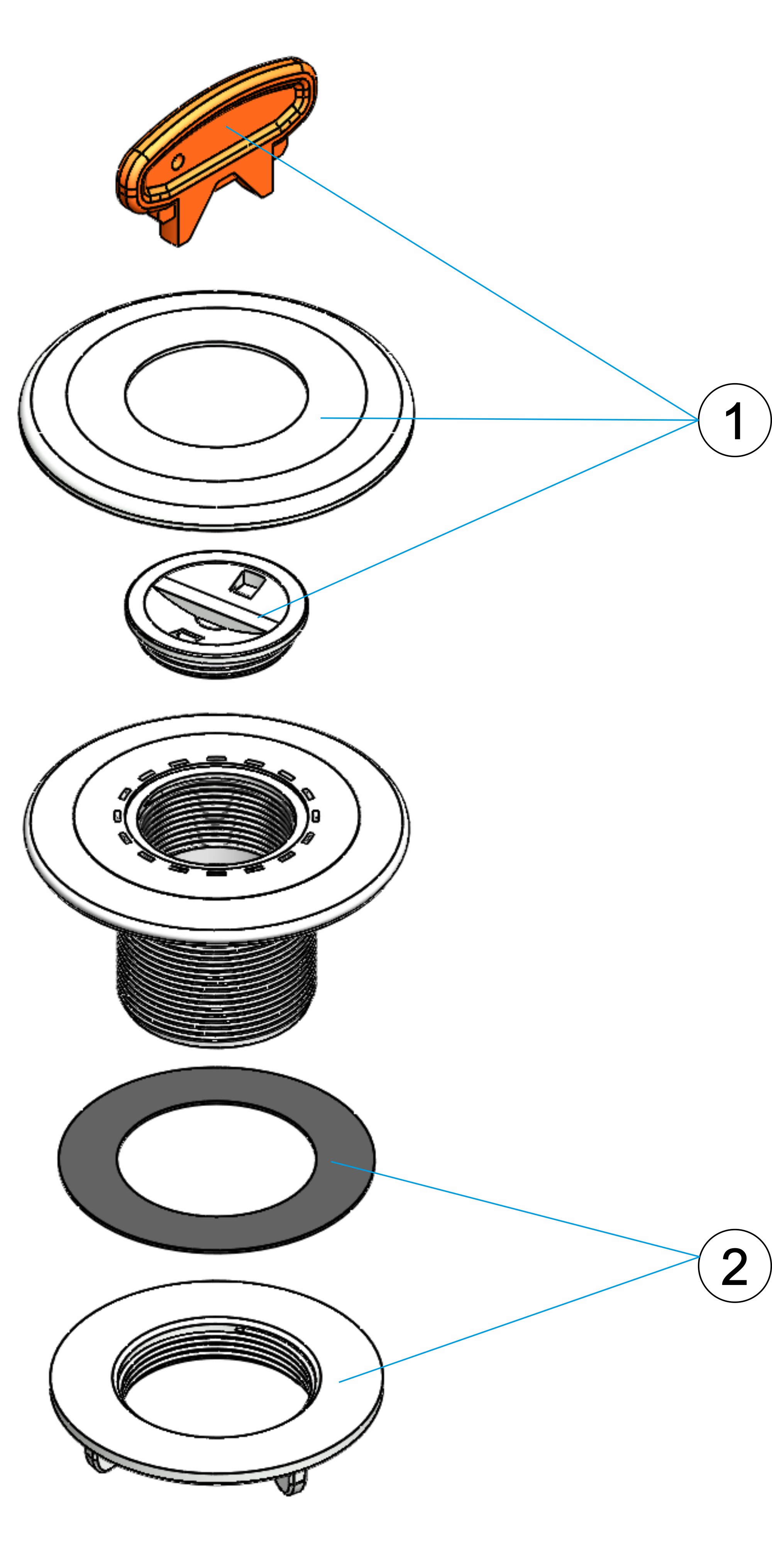 1

2