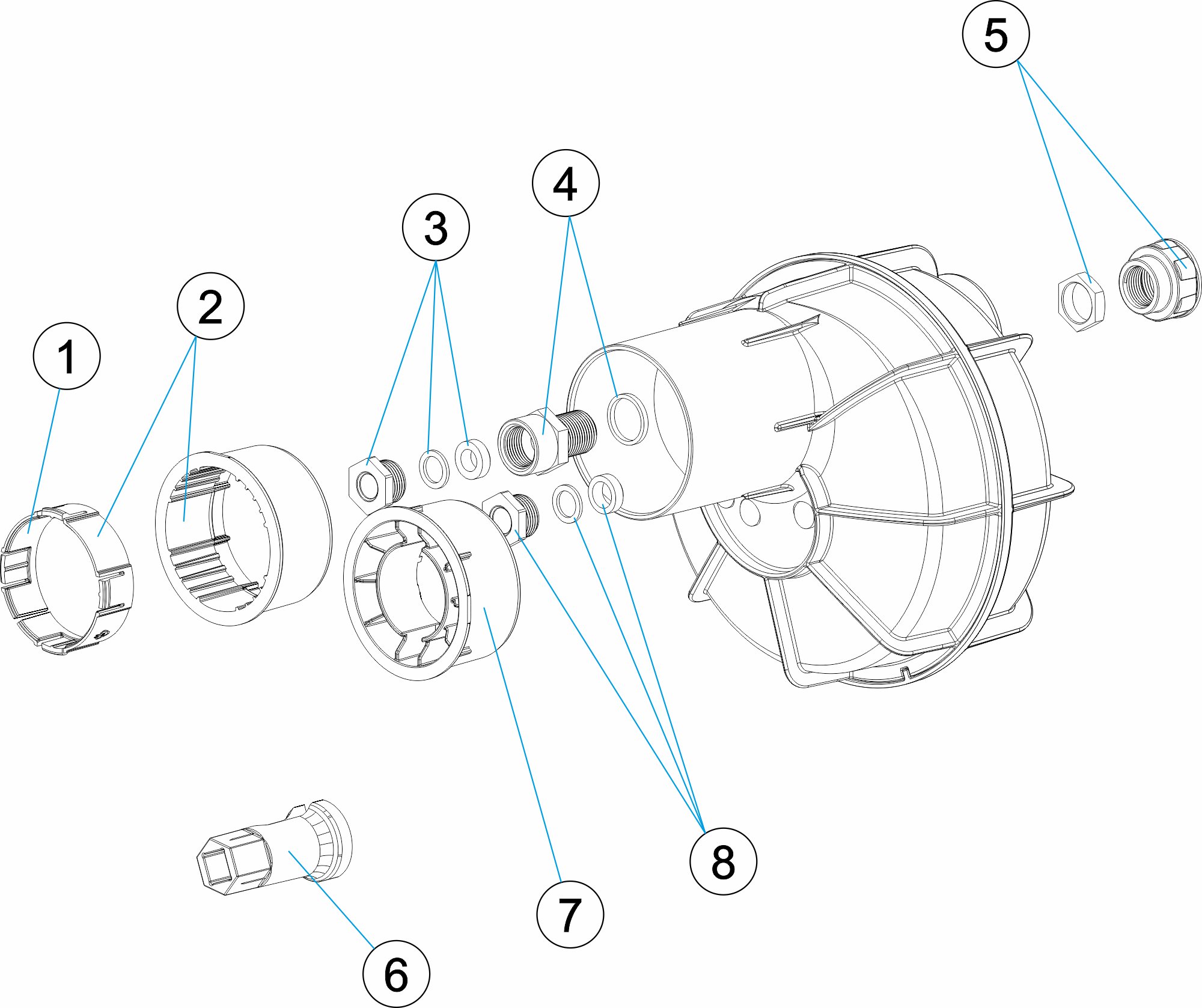 5
4
3
2
1
8
7
6