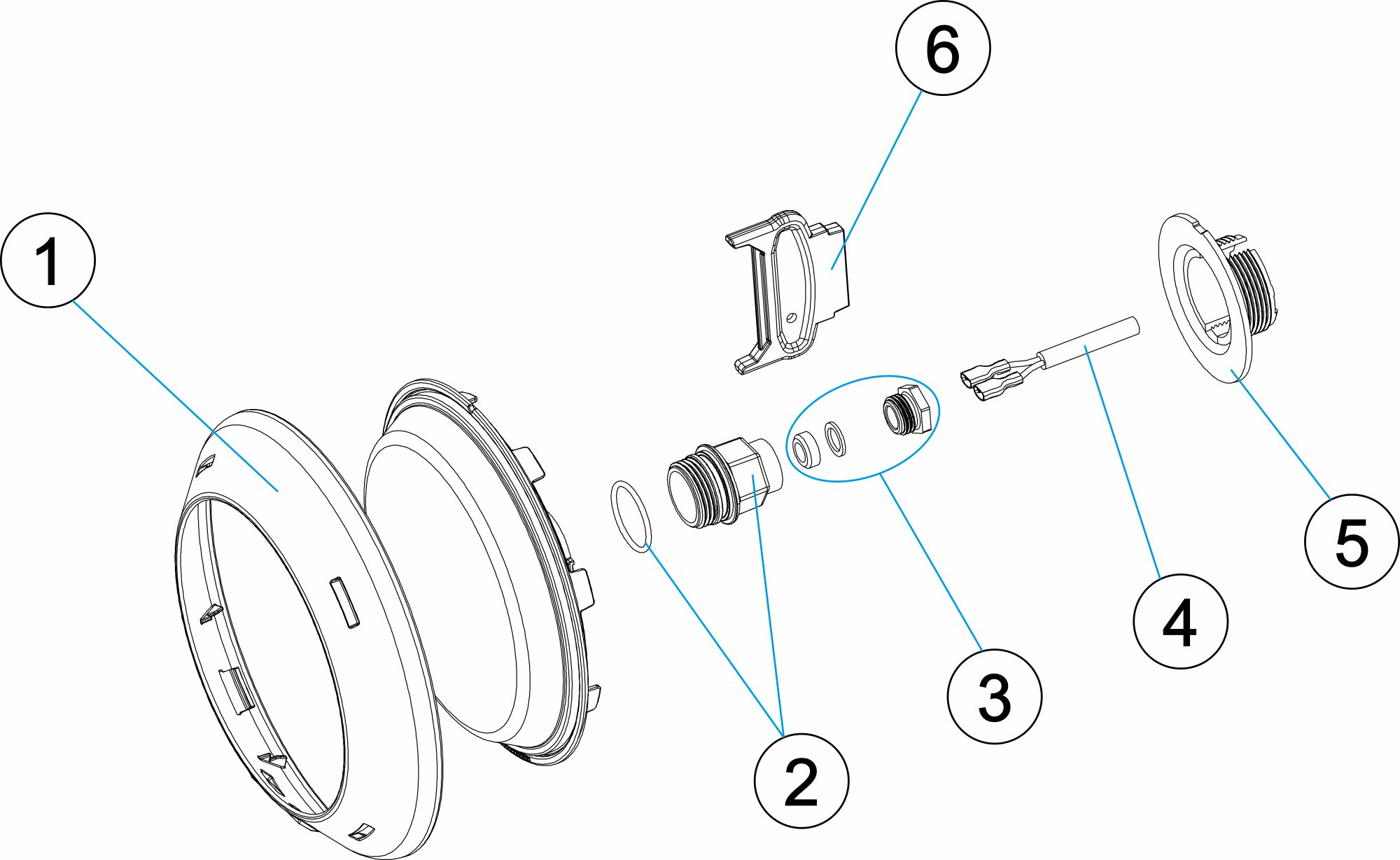 6
1
5
4
3
2