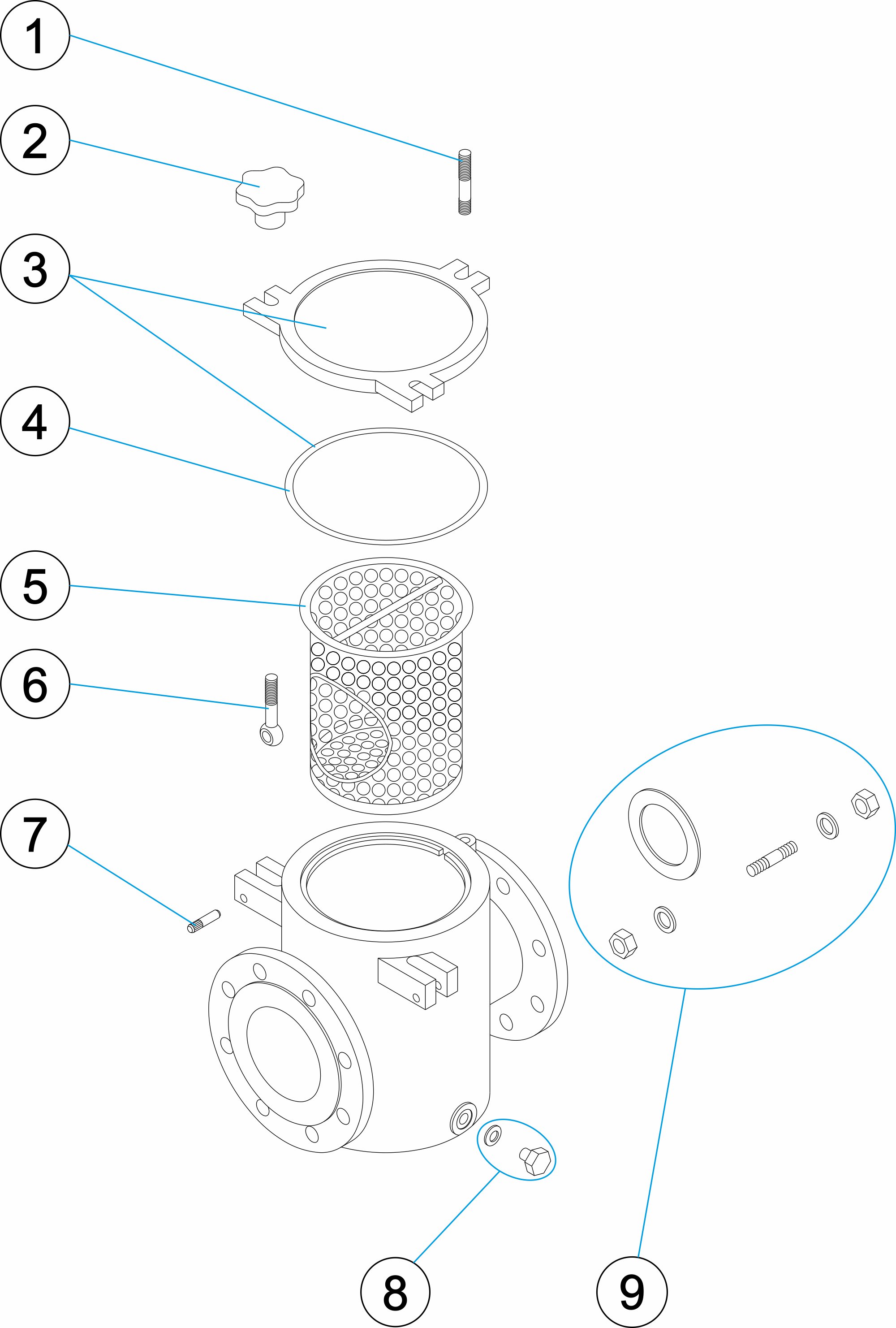 1
2
3
4
5
6
7
8
9