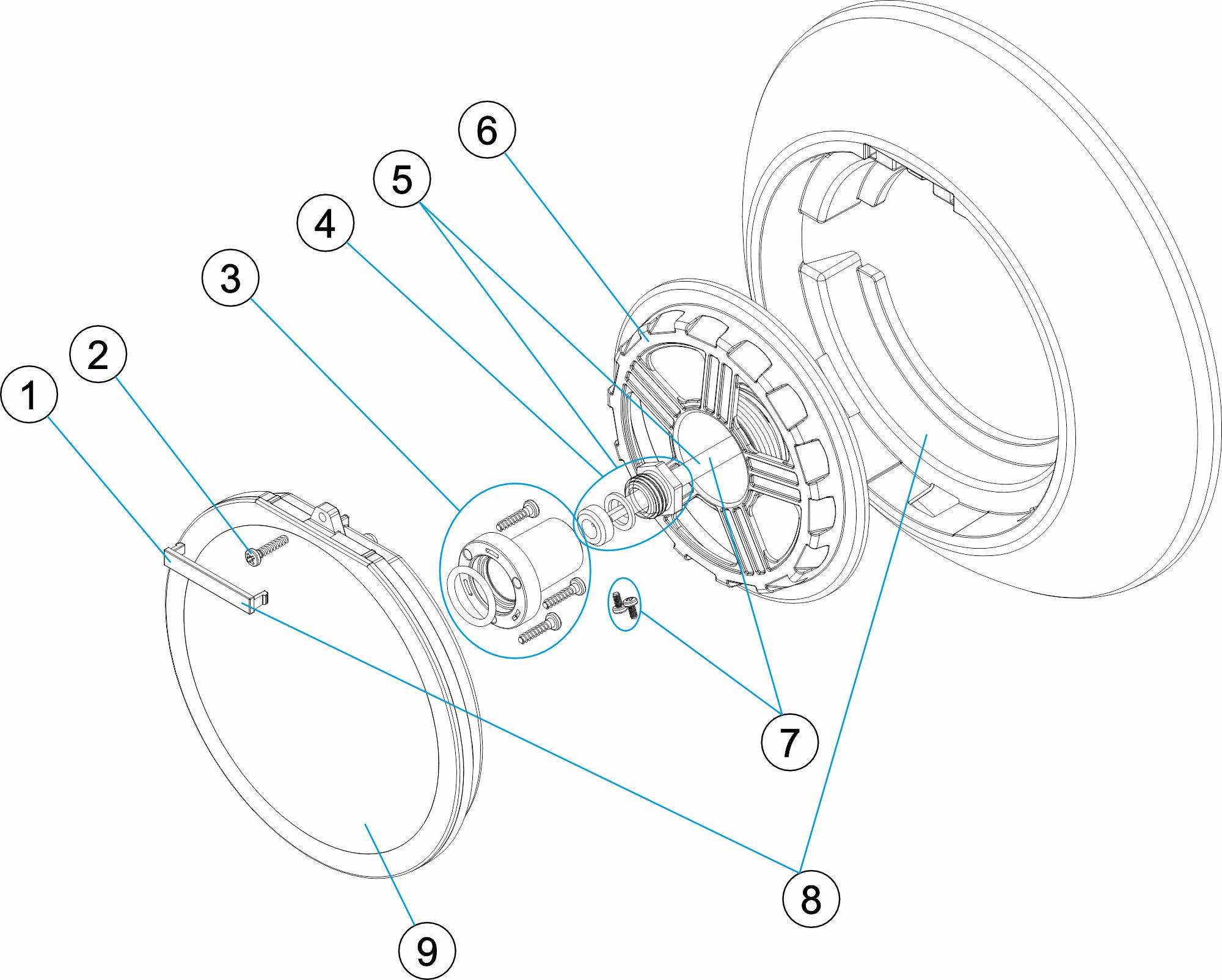 6
5
4
3
2
1
7
8
9