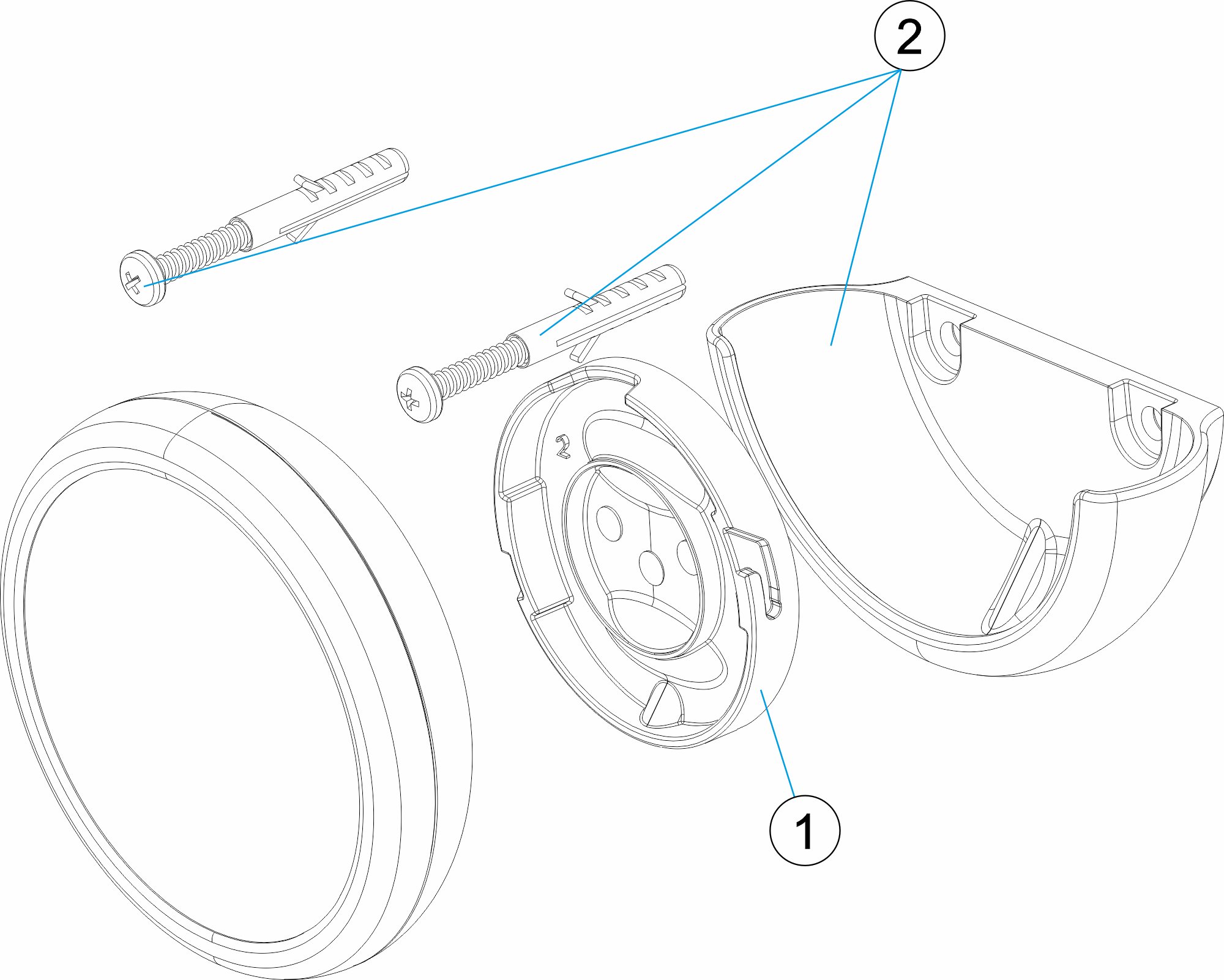 2
2
1