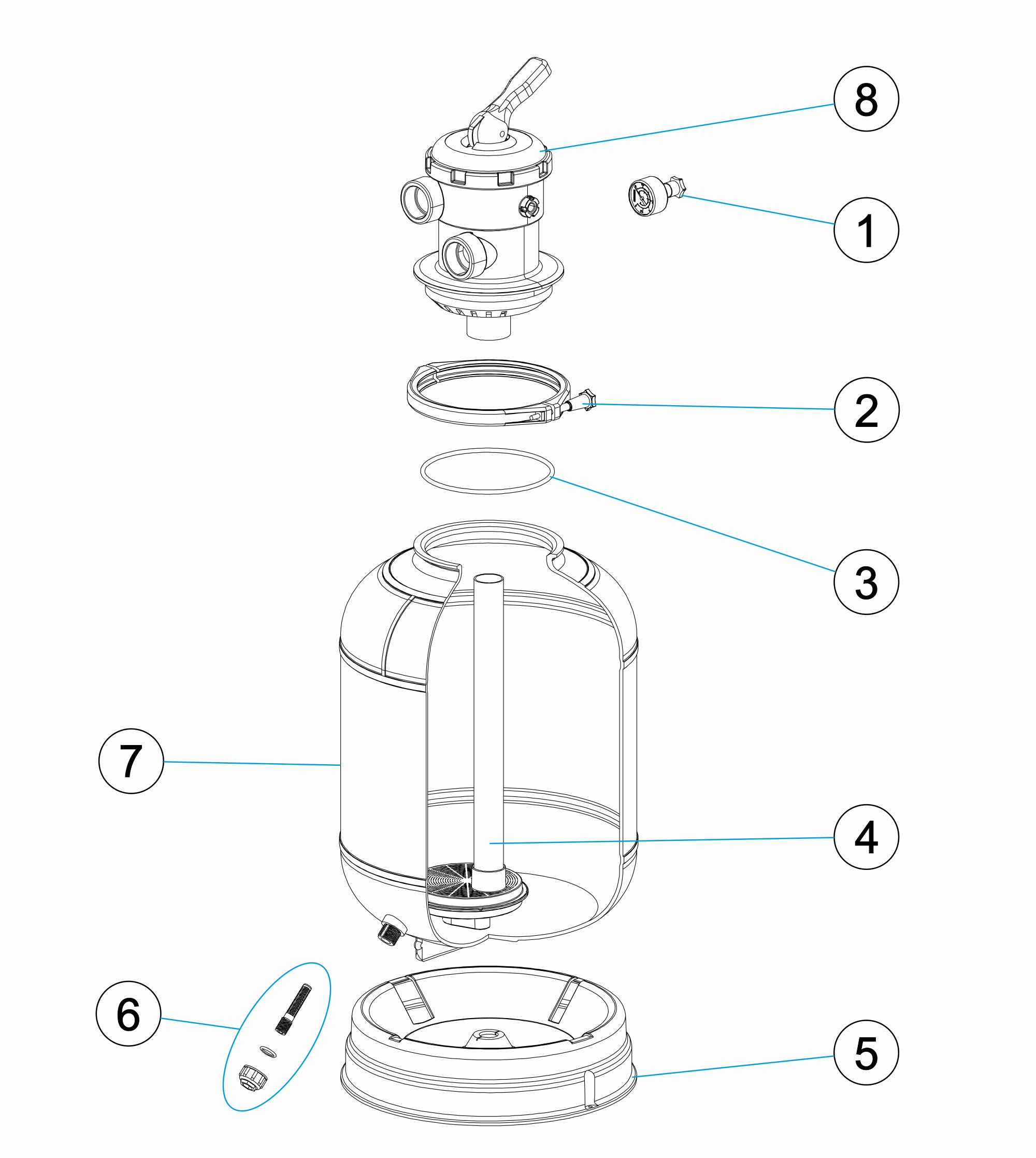 8
1
2
3
7
4
6
5