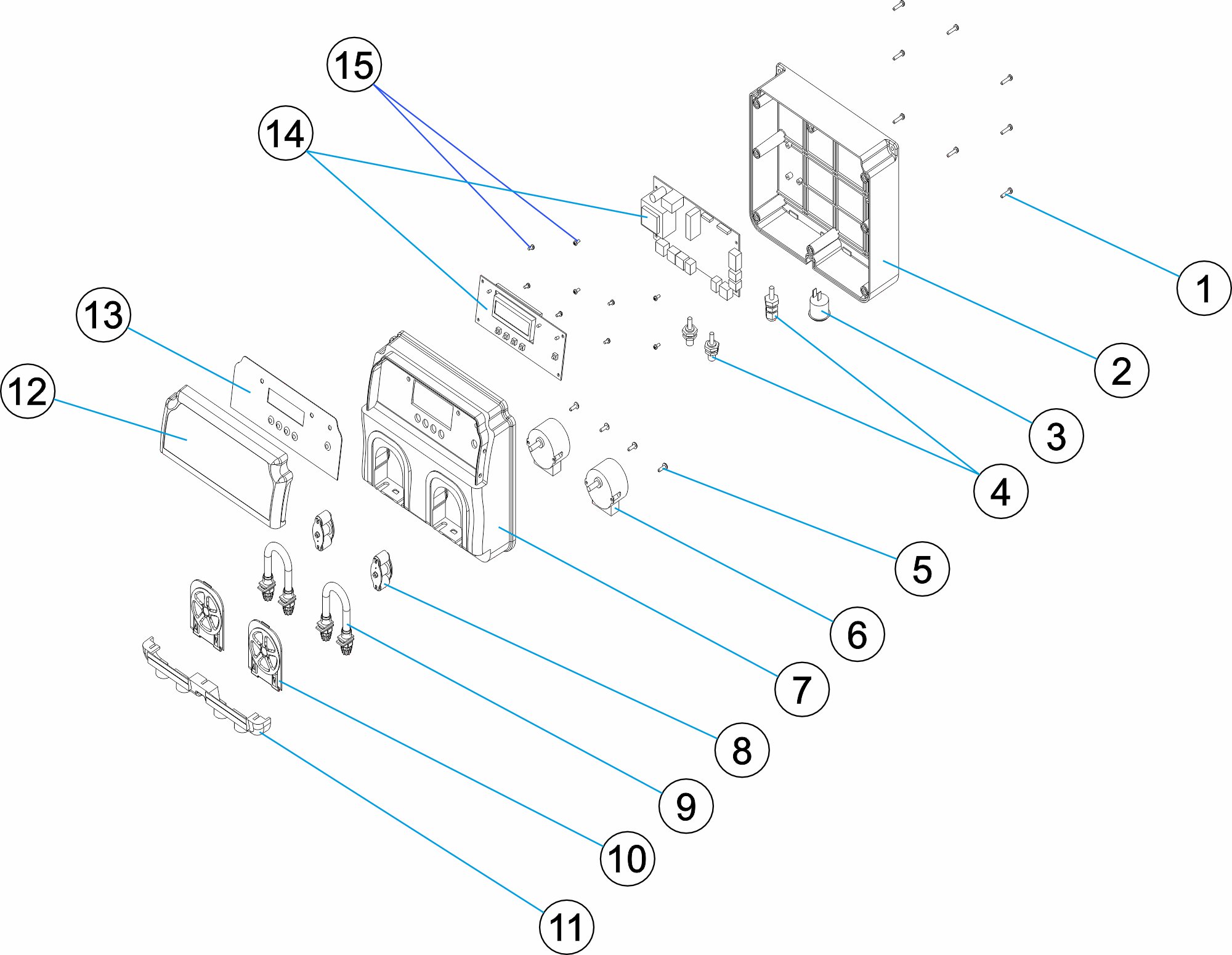 15
14
13
12
1
2
3
4
5
6
7
8
9
10
11