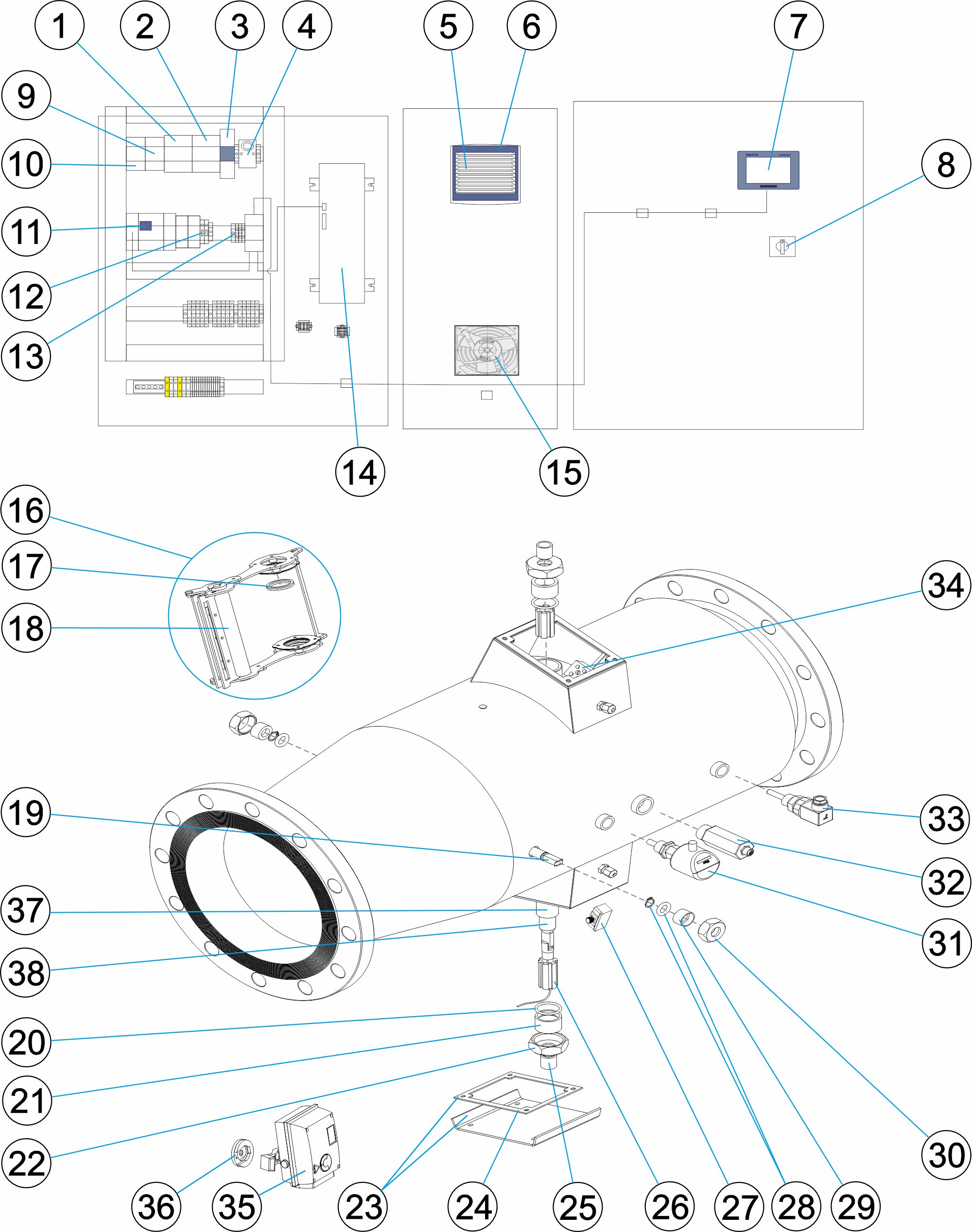 1
2
3
4
5
6
7
9
10
8
11
12
13
14
15
16
17
18
34
19
33
32
37
31
38
20
21
22
30
36
35
23
24
25
26
27
28
29