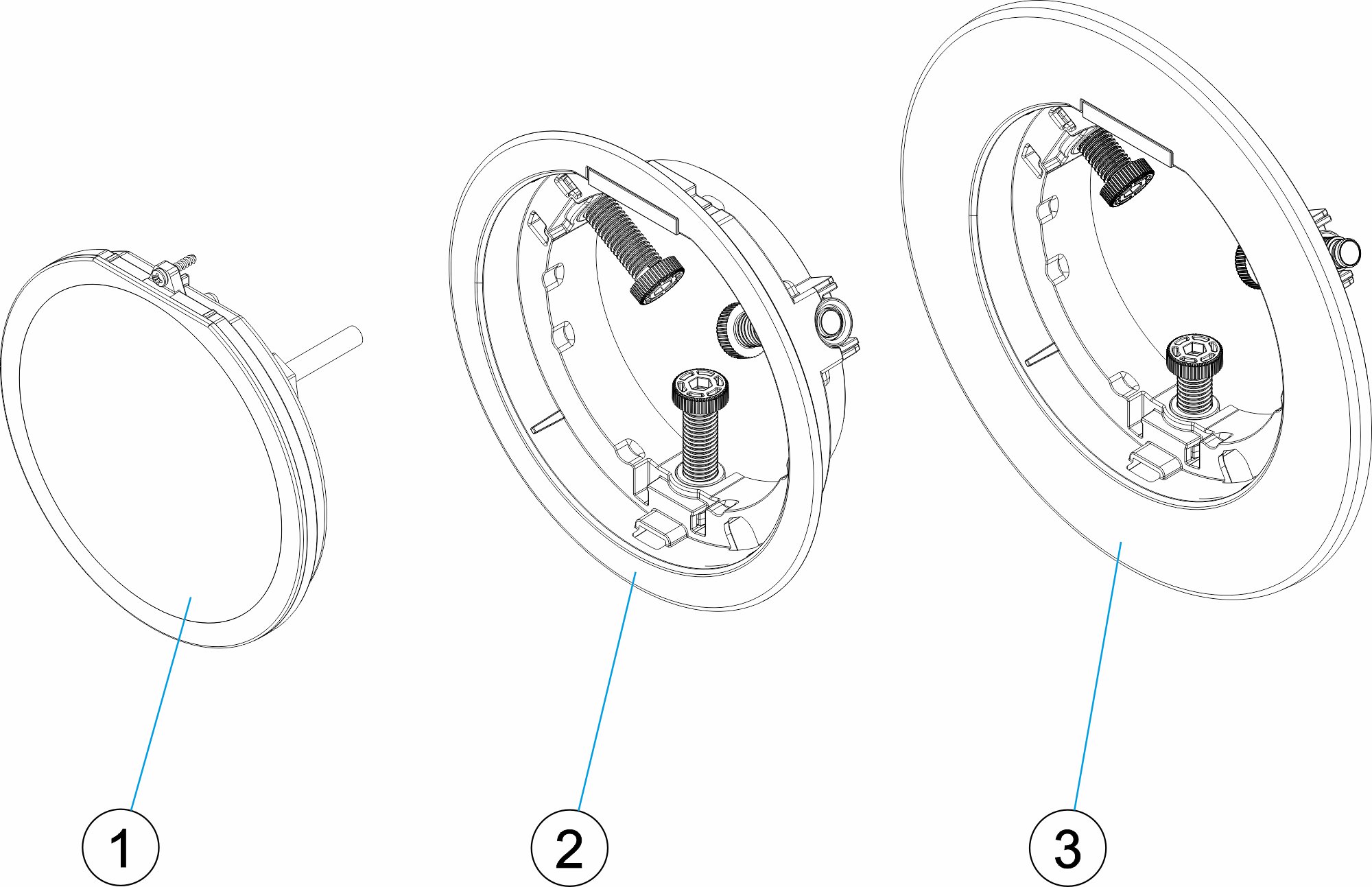 1

2

3